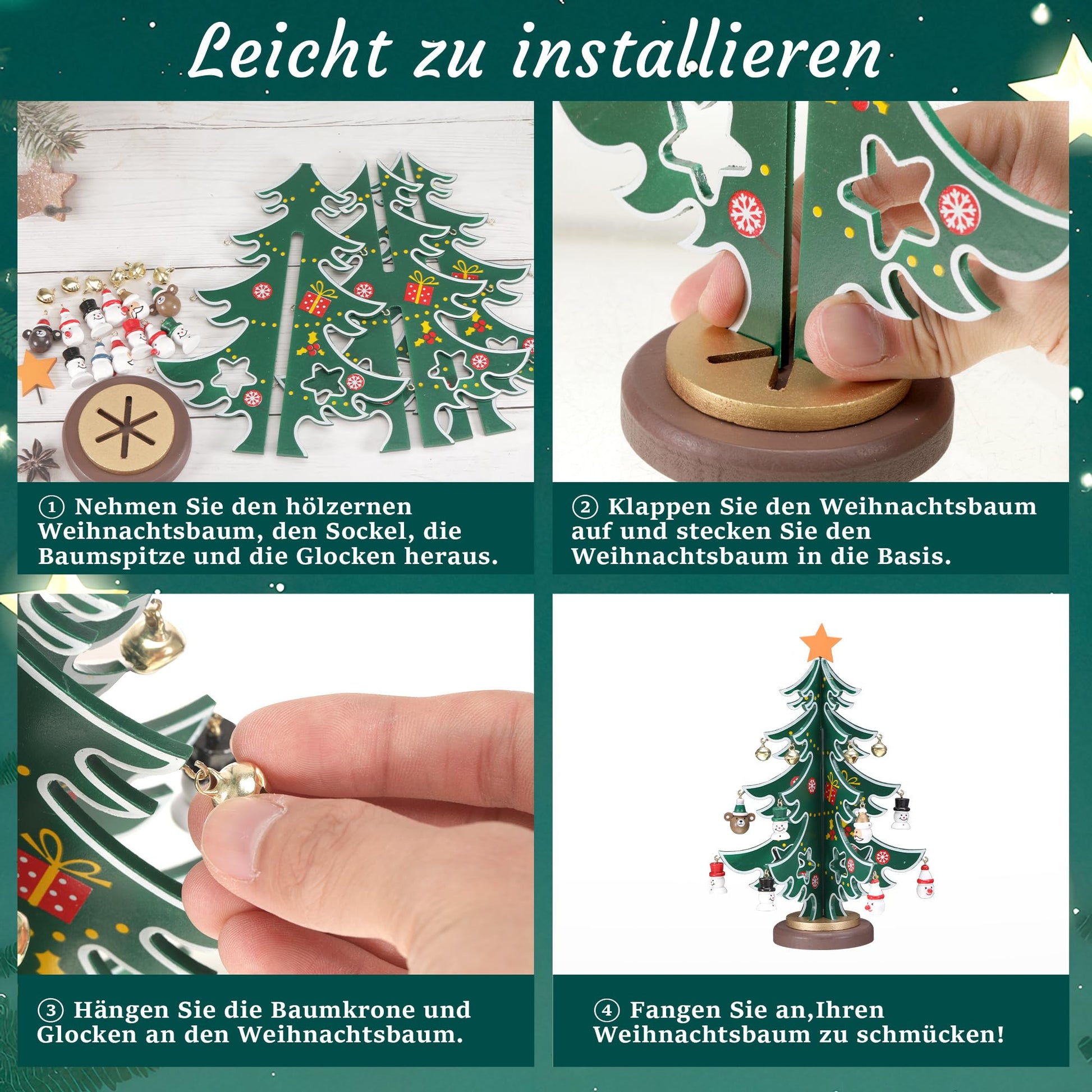 Leicht zu installieren

① Nehmen Sie den hölzernen Weihnachtsbaum, den Sockel, die Baumspitze und die Glocken heraus.

② Klappen Sie den Weihnachtsbaum auf und stecken Sie den Weihnachtsbaum in die Basis.

③ Hängen Sie die Baumkrone und Glocken an den Weihnachtsbaum.

④ Fangen Sie an,Ihren Weihnachtsbaum zu schmücken!