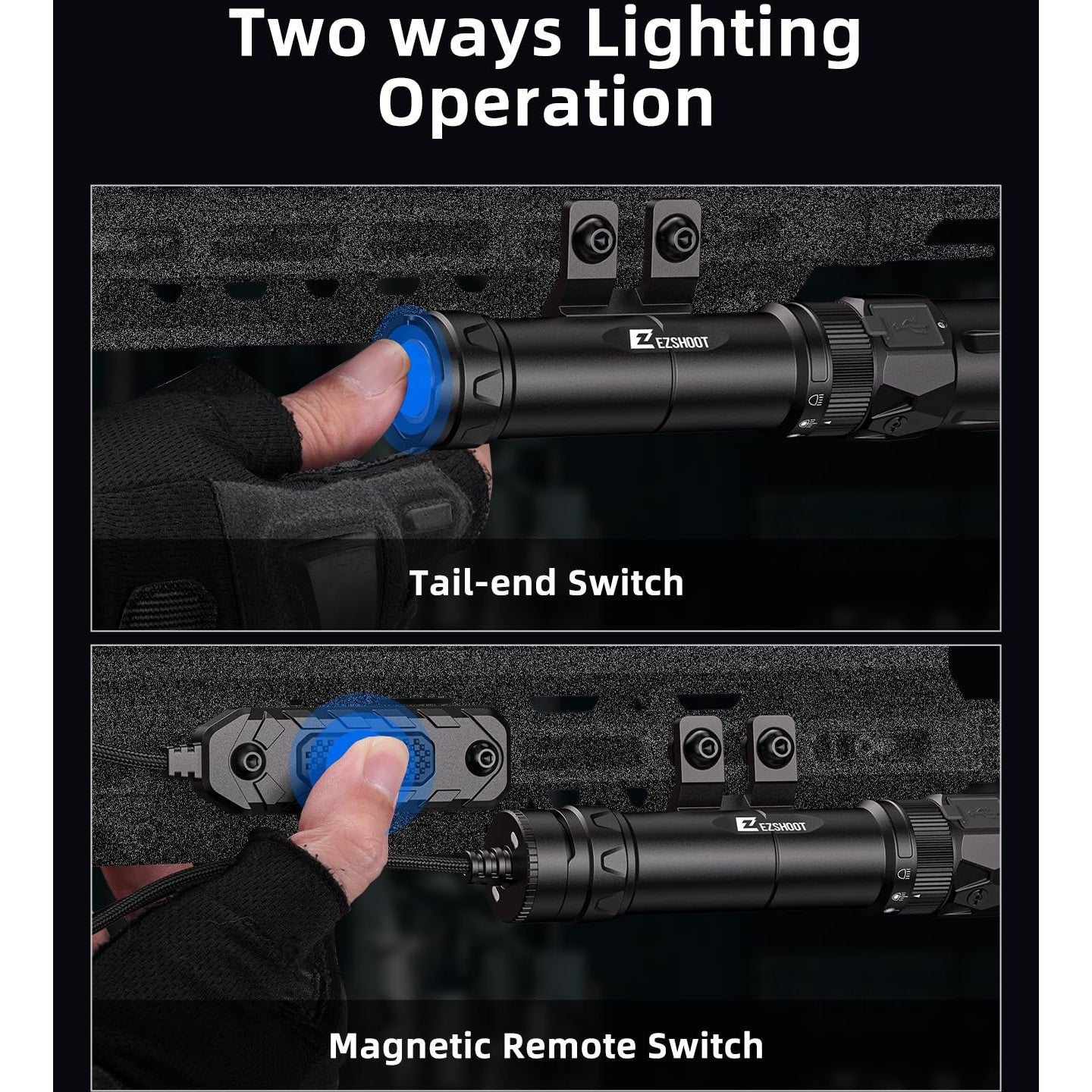 Two ways Lighting Operation

EZSHOOT

Tail-end Switch

EZSHOOT

Magnetic Remote Switch