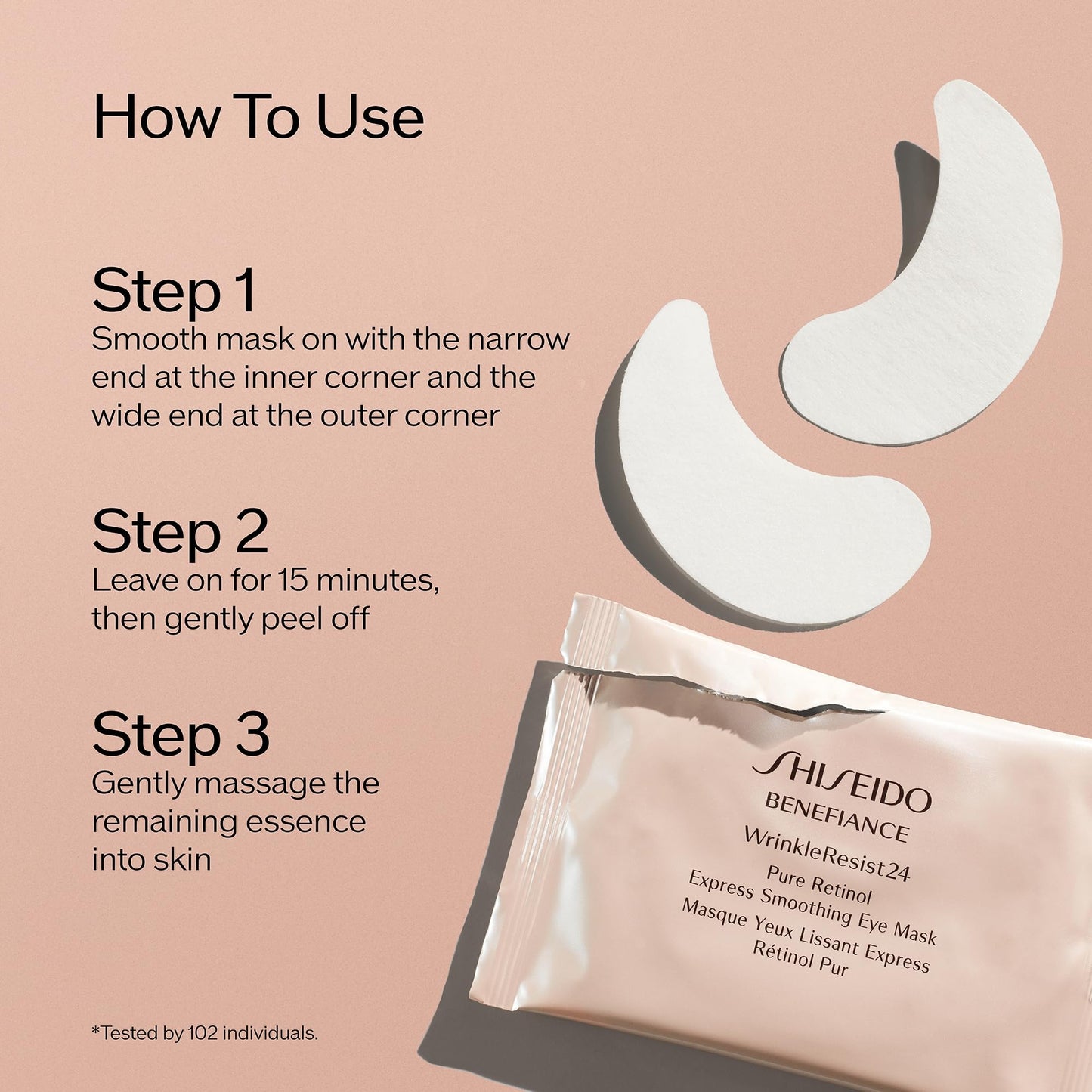 How To Use

Step 1
Smooth mask on with the narrow end at the inner corner and the wide end at the outer corner

Step 2
Leave on for 15 minutes, then gently peel off

Step 3
Gently massage the remaining essence into skin

*Tested by 102 individuals.

SHISEIDO
BENEFIANCE
WrinkleResist24
Pure Retinol
Express Smoothing Eye Mask
Masque Yeux Lissant Express
Rétinol Pur