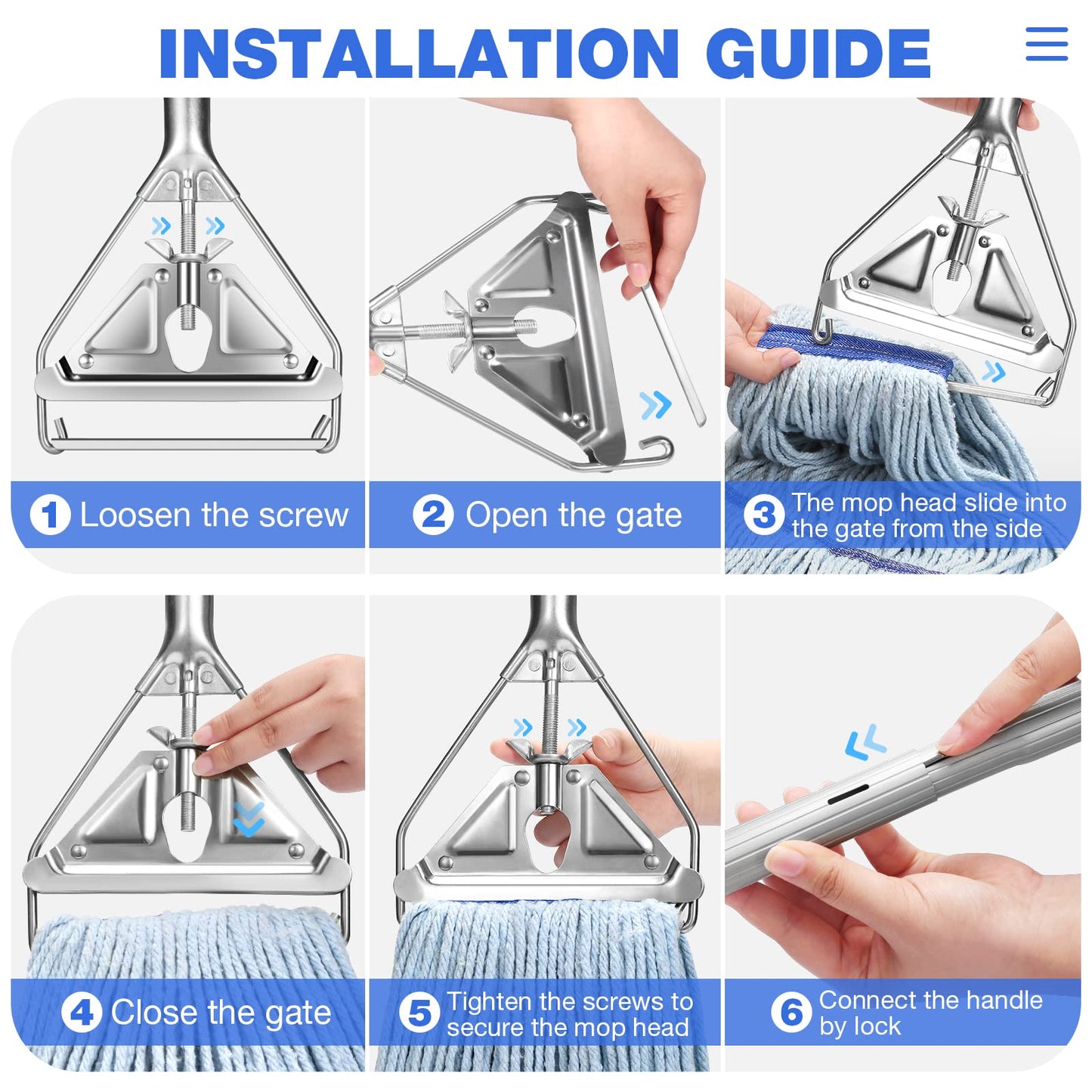 INSTALLATION GUIDE

1 Loosen the screw

2 Open the gate

3 The mop head slide into the gate from the side

4 Close the gate

5 Tighten the screws to secure the mop head

6 Connect the handle by lock