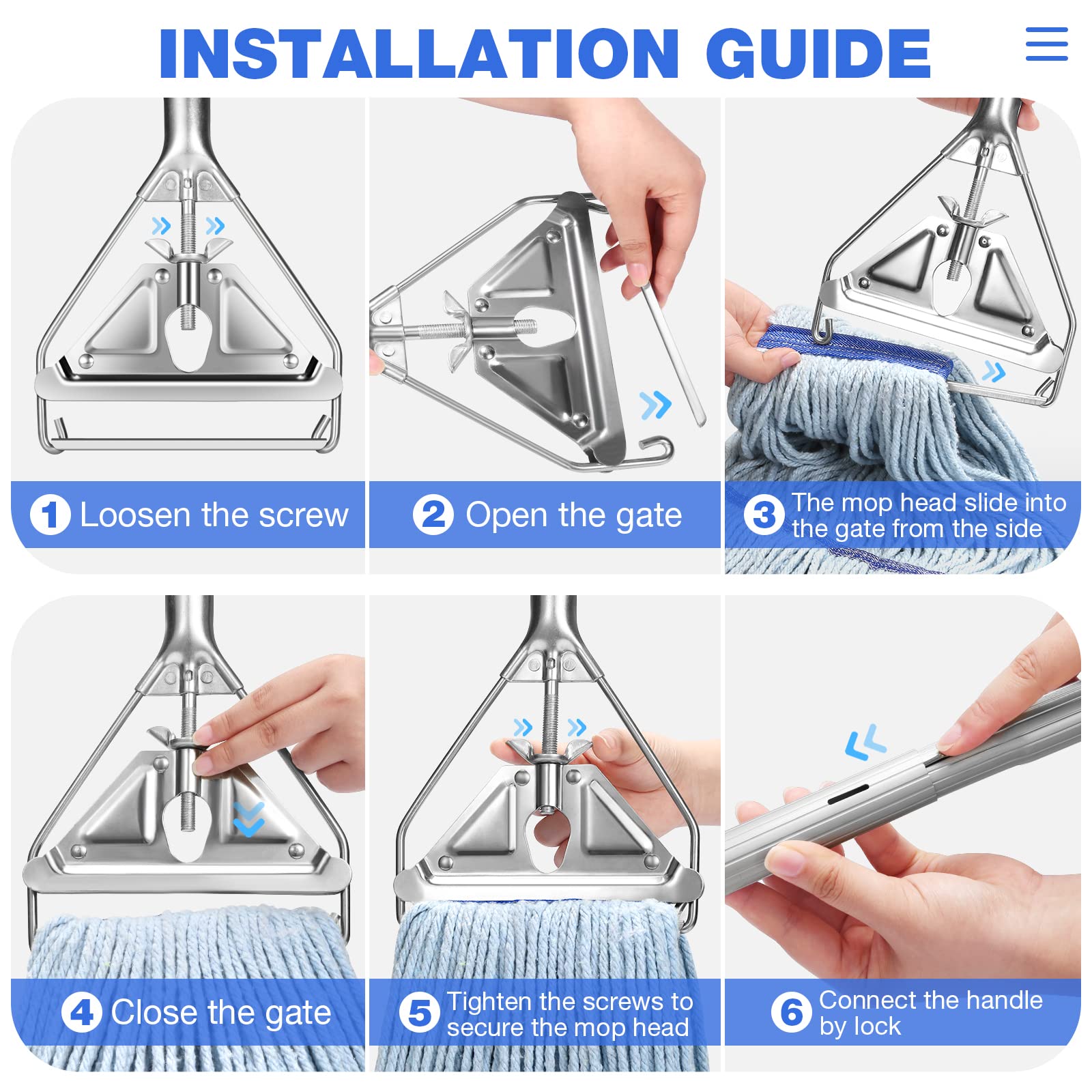 INSTALLATION GUIDE

1 Loosen the screw

2 Open the gate

3 The mop head slide into the gate from the side

4 Close the gate

5 Tighten the screws to secure the mop head

6 Connect the handle by lock