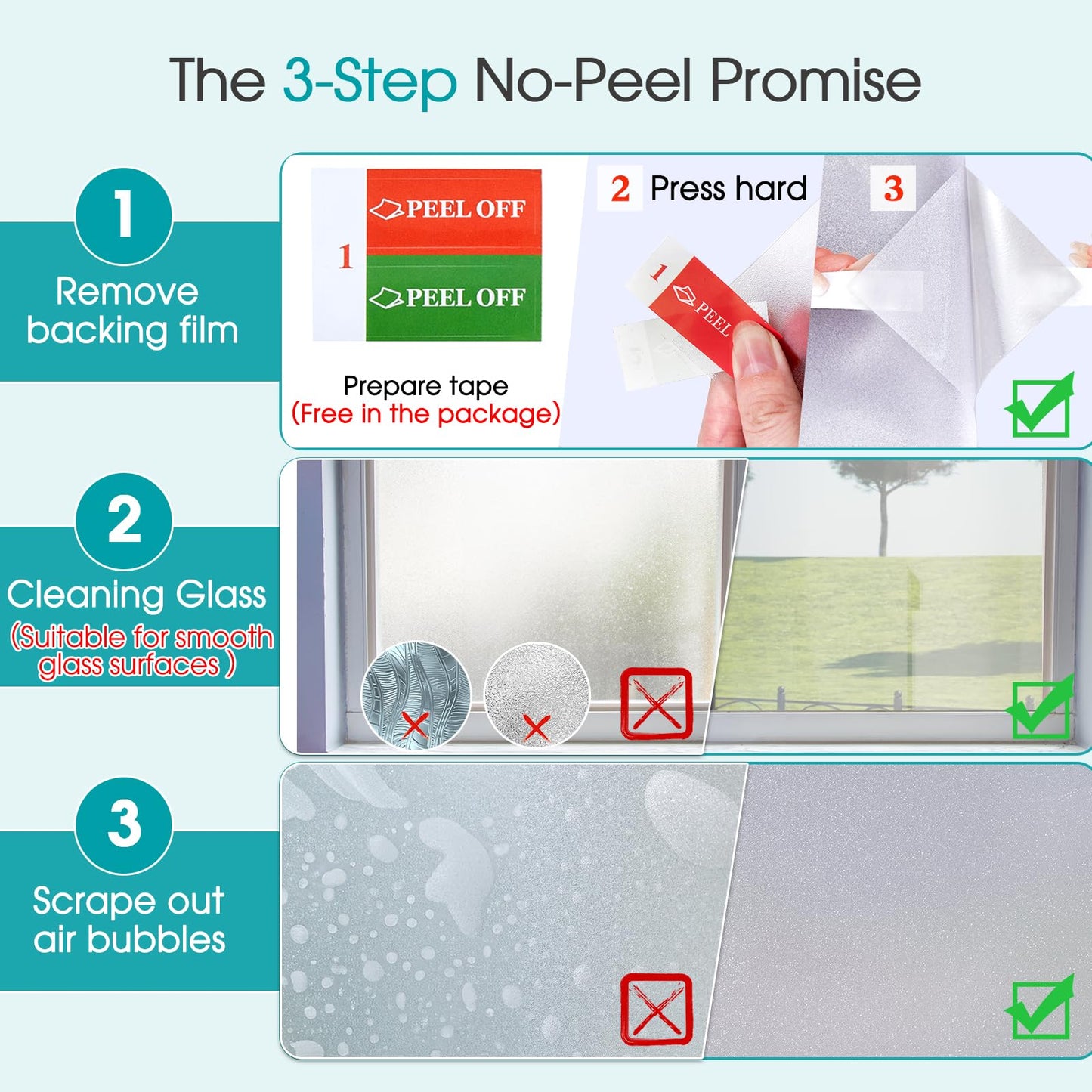 The 3-Step No-Peel Promise

1
Remove backing film

1
PEEL OFF
PEEL OFF
Prepare tape
(Free in the package)

2 Press hard
1
PEEL

3

2
Cleaning Glass
(Suitable for smooth glass surfaces )

3
Scrape out air bubbles