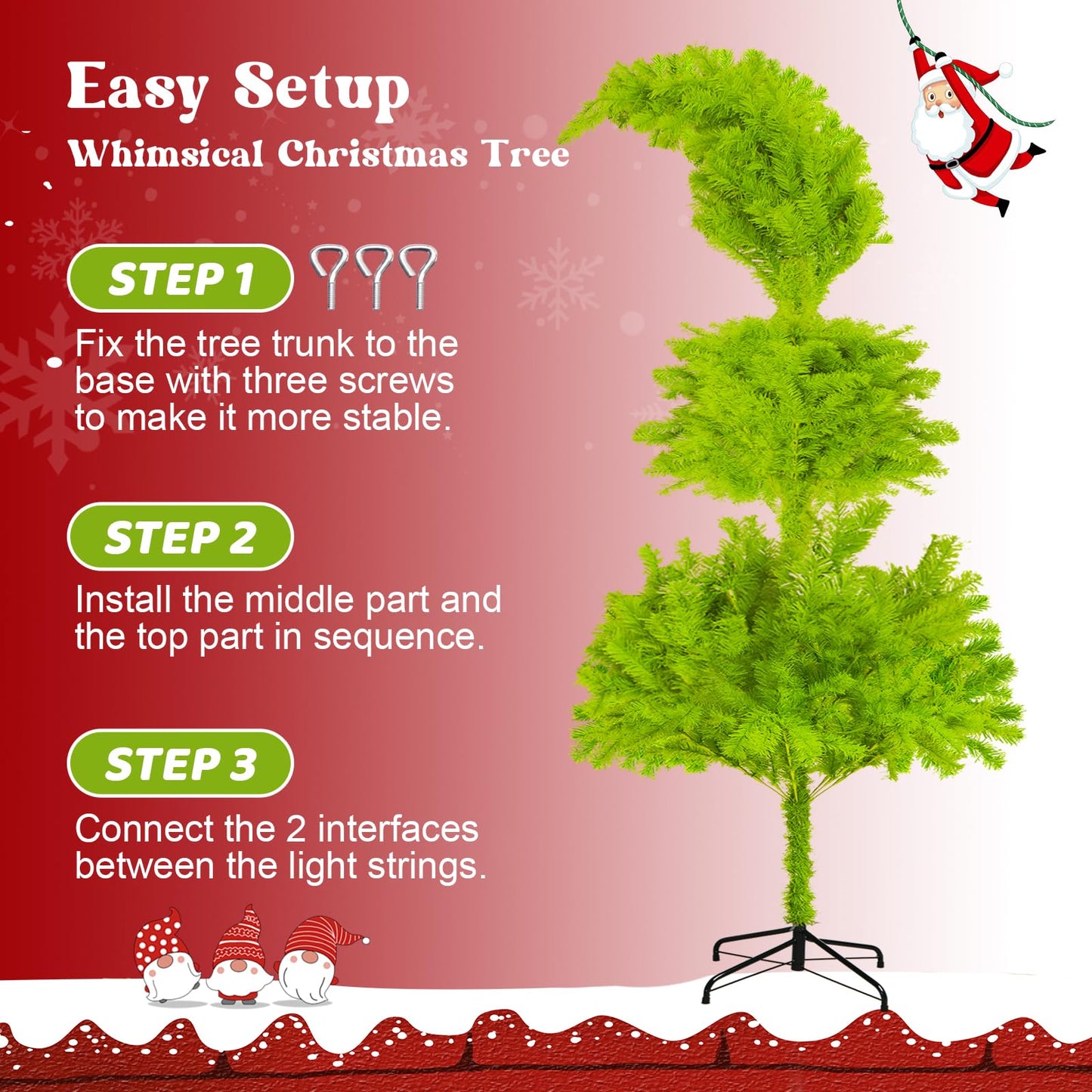 Easy Setup
Whimsical Christmas Tree

STEP 1

Fix the tree trunk to the base with three screws to make it more stable.

STEP 2

Install the middle part and the top part in sequence.

STEP 3

Connect the 2 interfaces between the light strings.