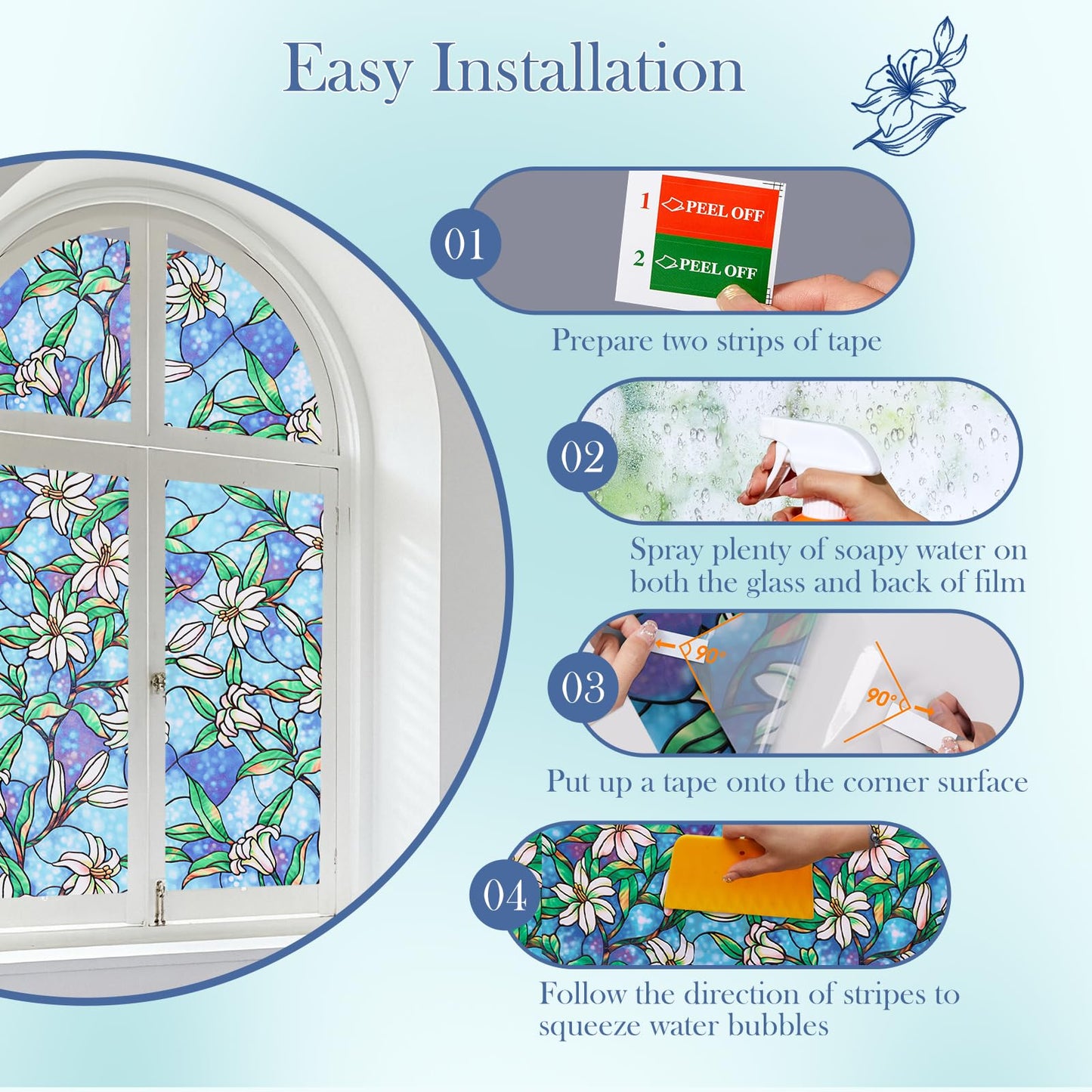 Easy Installation

01

1 PEEL OFF
2 PEEL OFF

Prepare two strips of tape

02

Spray plenty of soapy water on both the glass and back of film

03

90°
90°

Put up a tape onto the corner surface

04

Follow the direction of stripes to squeeze water bubbles