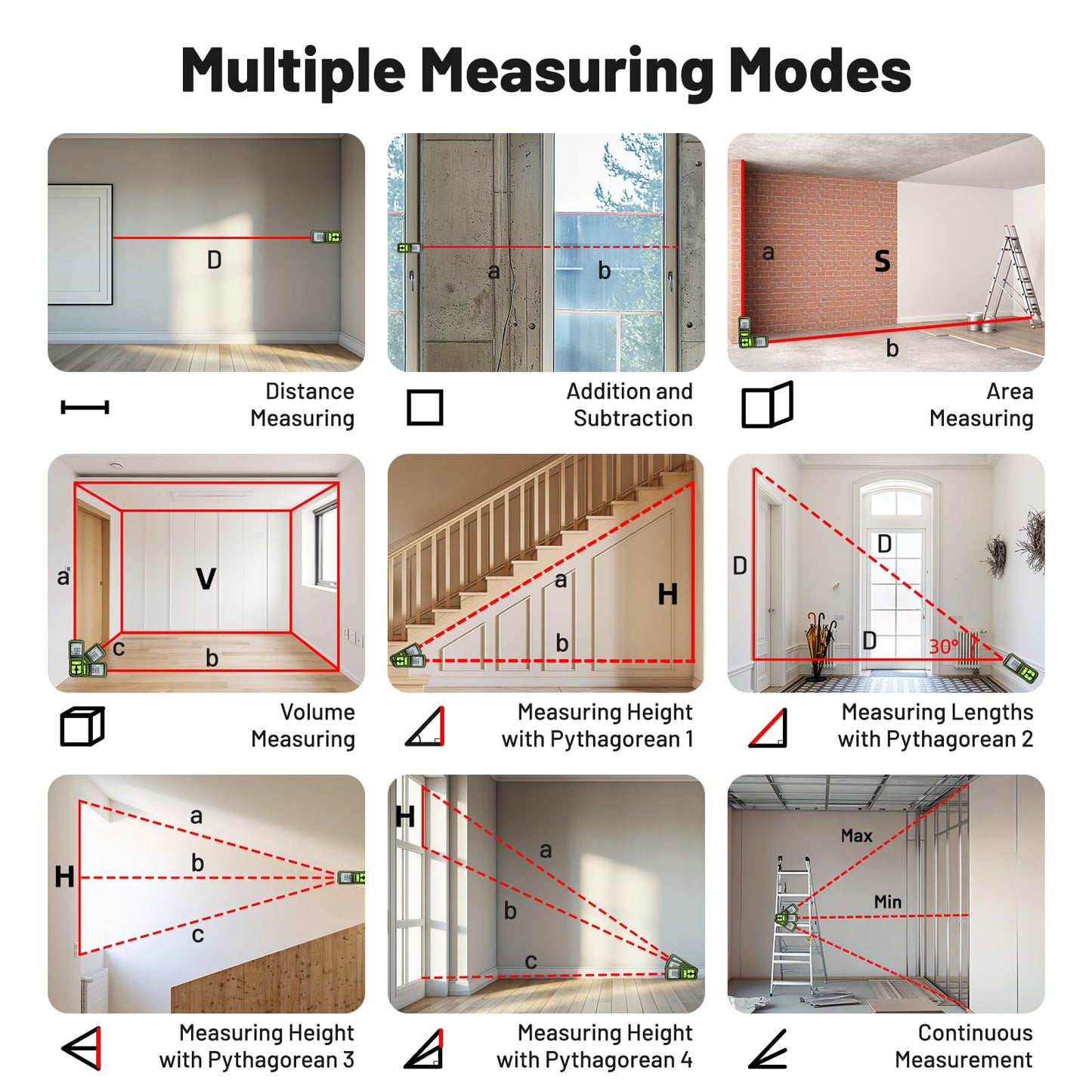 Multiple Measuring Modes

D

Distance Measuring

a b

Addition and Subtraction

a S b

Area Measuring

a V c b

Volume Measuring

a H b

Measuring Height with Pythagorean 1

D D D 30°

Measuring Lengths with Pythagorean 2

a H b c

Measuring Height with Pythagorean 3

H a b c

Measuring Height with Pythagorean 4

Max Min

Continuous Measurement