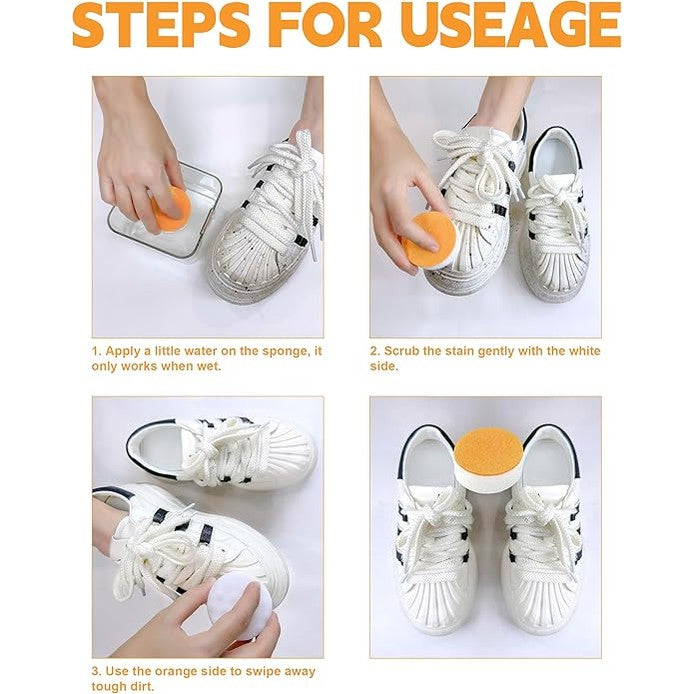 STEPS FOR USEAGE

1. Apply a little water on the sponge, it only works when wet.

2. Scrub the stain gently with the white side.

3. Use the orange side to swipe away tough dirt.