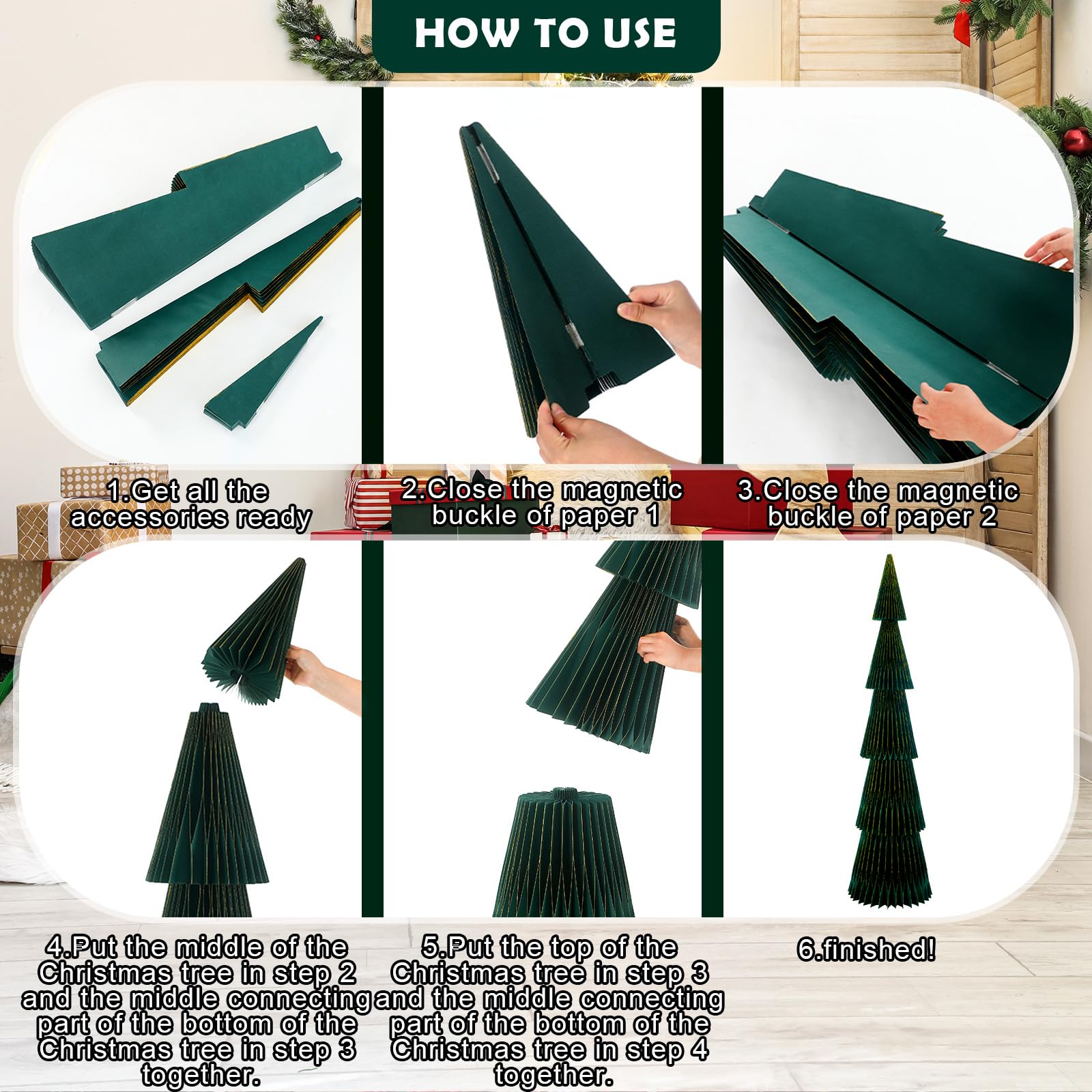 HOW TO USE

1.Get all the accessories ready

2.Close the magnetic buckle of paper 1

3.Close the magnetic buckle of paper 2

4.Put the middle of the Christmas tree in step 2 and the middle connecting part of the bottom of the Christmas tree in step 3 together.

5.Put the top of the Christmas tree in step 3 and the middle connecting part of the bottom of the Christmas tree in step 4 together.

6.finished!