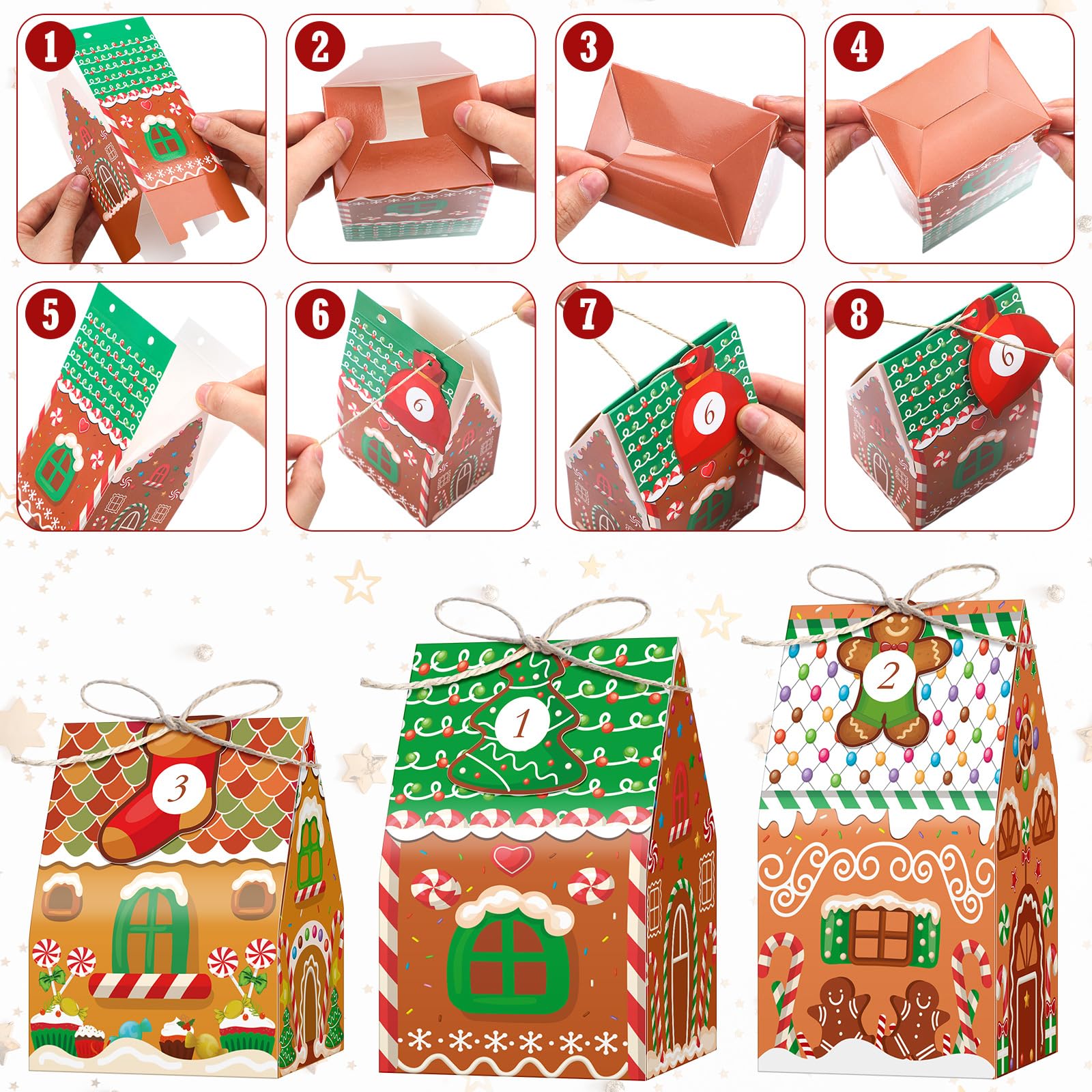 1
2
3
4
5
6
6
7
6
8
6
3
1
2