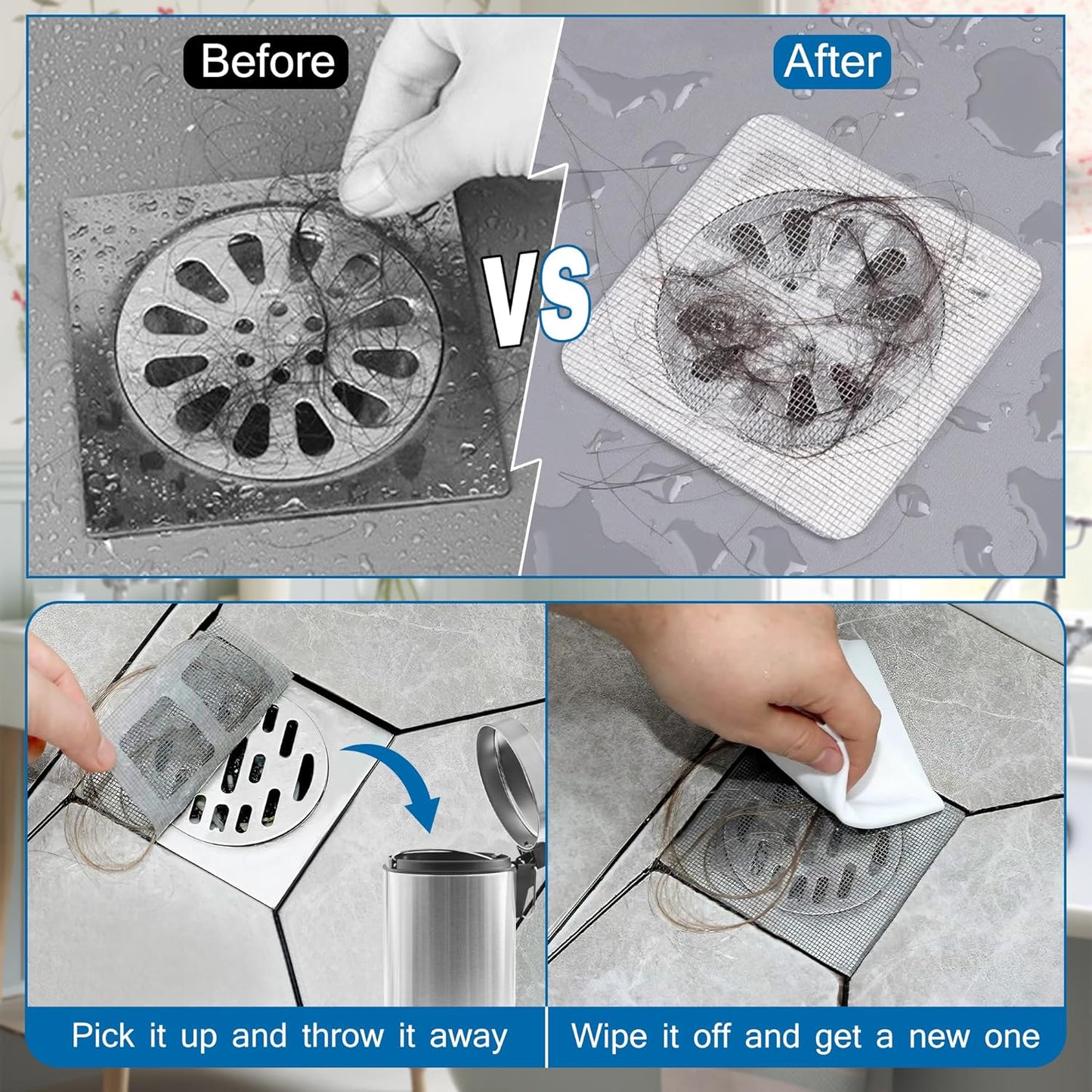 Before

VS

After

Pick it up and throw it away

Wipe it off and get a new one