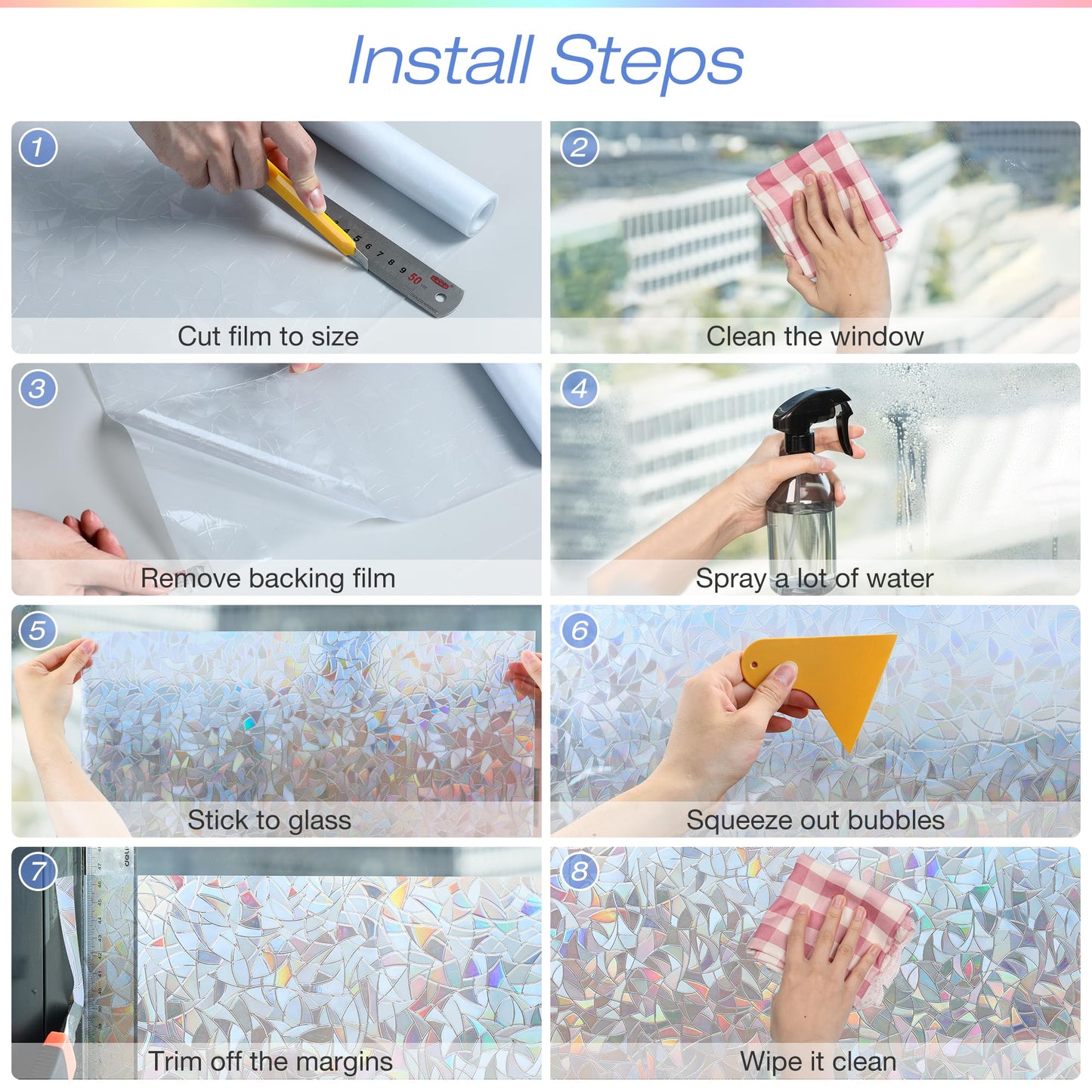 Install Steps

1
Cut film to size

2
Clean the window

3
Remove backing film

4
Spray a lot of water

5
Stick to glass

6
Squeeze out bubbles

7
Trim off the margins

8
Wipe it clean