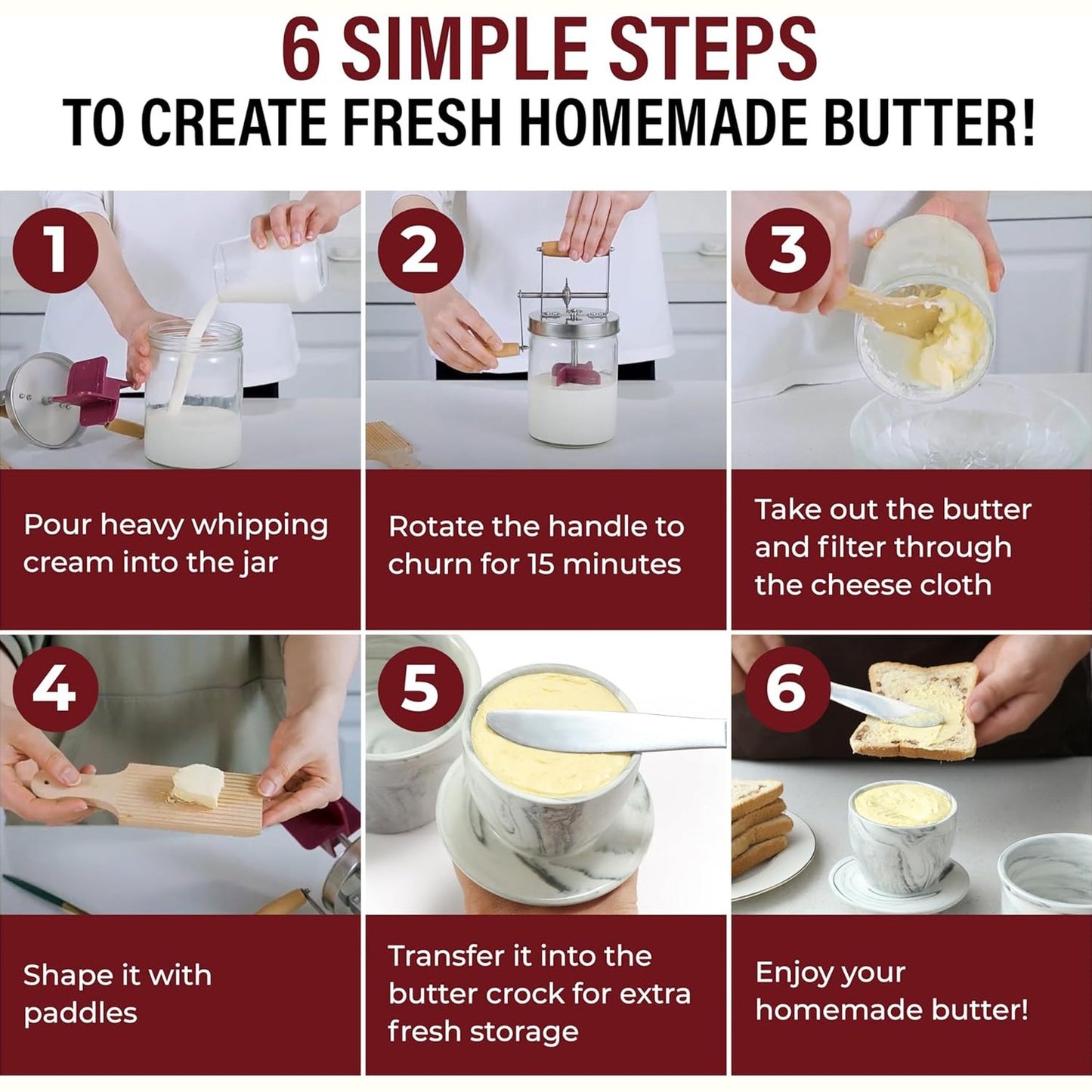 6 SIMPLE STEPS
TO CREATE FRESH HOMEMADE BUTTER!

1

Pour heavy whipping cream into the jar

2

Rotate the handle to churn for 15 minutes

3

Take out the butter and filter through the cheese cloth

4

Shape it with paddles

5

Transfer it into the butter crock for extra fresh storage

6

Enjoy your homemade butter!