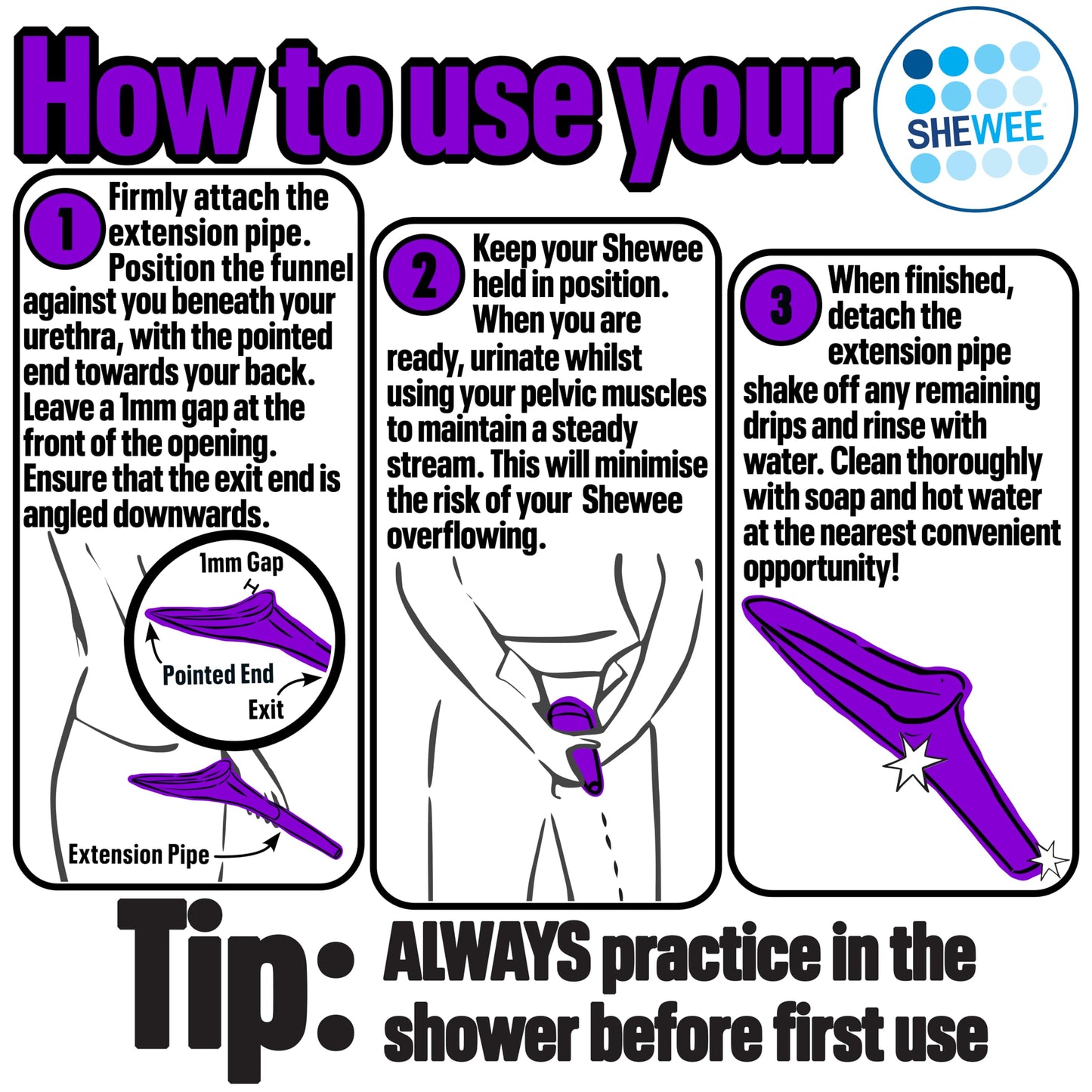 How to use your

SHEWEE

1 Firmly attach the extension pipe. Position the funnel against you beneath your urethra, with the pointed end towards your back. Leave a 1mm gap at the front of the opening. Ensure that the exit end is angled downwards.

1mm Gap

Pointed End

Exit

Extension Pipe

2 Keep your Shewee held in position. When you are ready, urinate whilst using your pelvic muscles to maintain a steady stream. This will minimise the risk of your Shewee overflowing.

3 When finished, detach the extension pipe shake off any remaining drips and rinse with water. Clean thoroughly with soap and hot water at the nearest convenient opportunity!

Tip: ALWAYS practice in the shower before first use