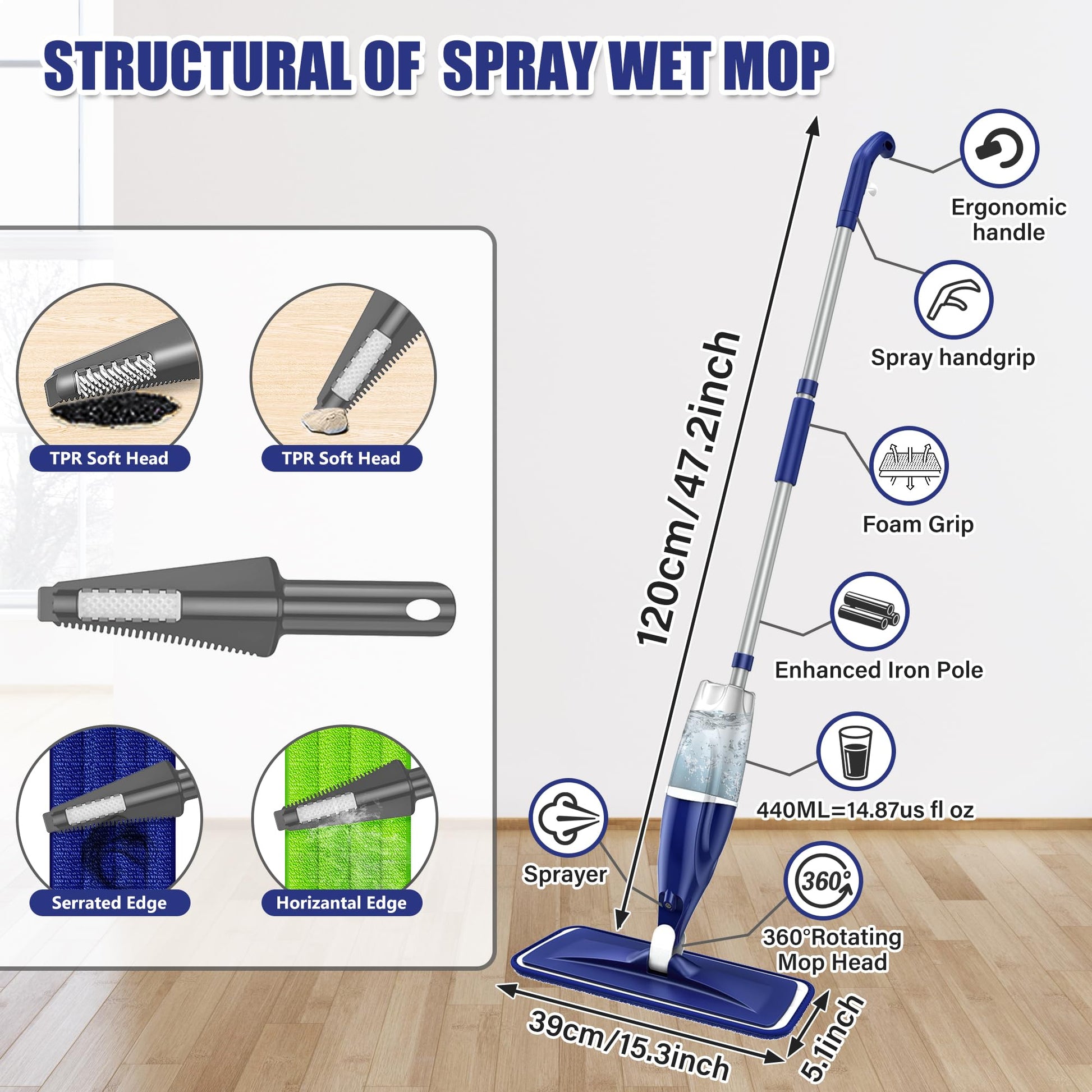 STRUCTURAL OF SPRAY WET MOP

TPR Soft Head

TPR Soft Head

Serrated Edge

Horizantal Edge

120cm/47.2inch

Ergonomic handle

Spray handgrip

Foam Grip

Enhanced Iron Pole

440ML=14.87us fl oz

Sprayer

360°

360°Rotating Mop Head

39cm/15.3inch

5.1inch