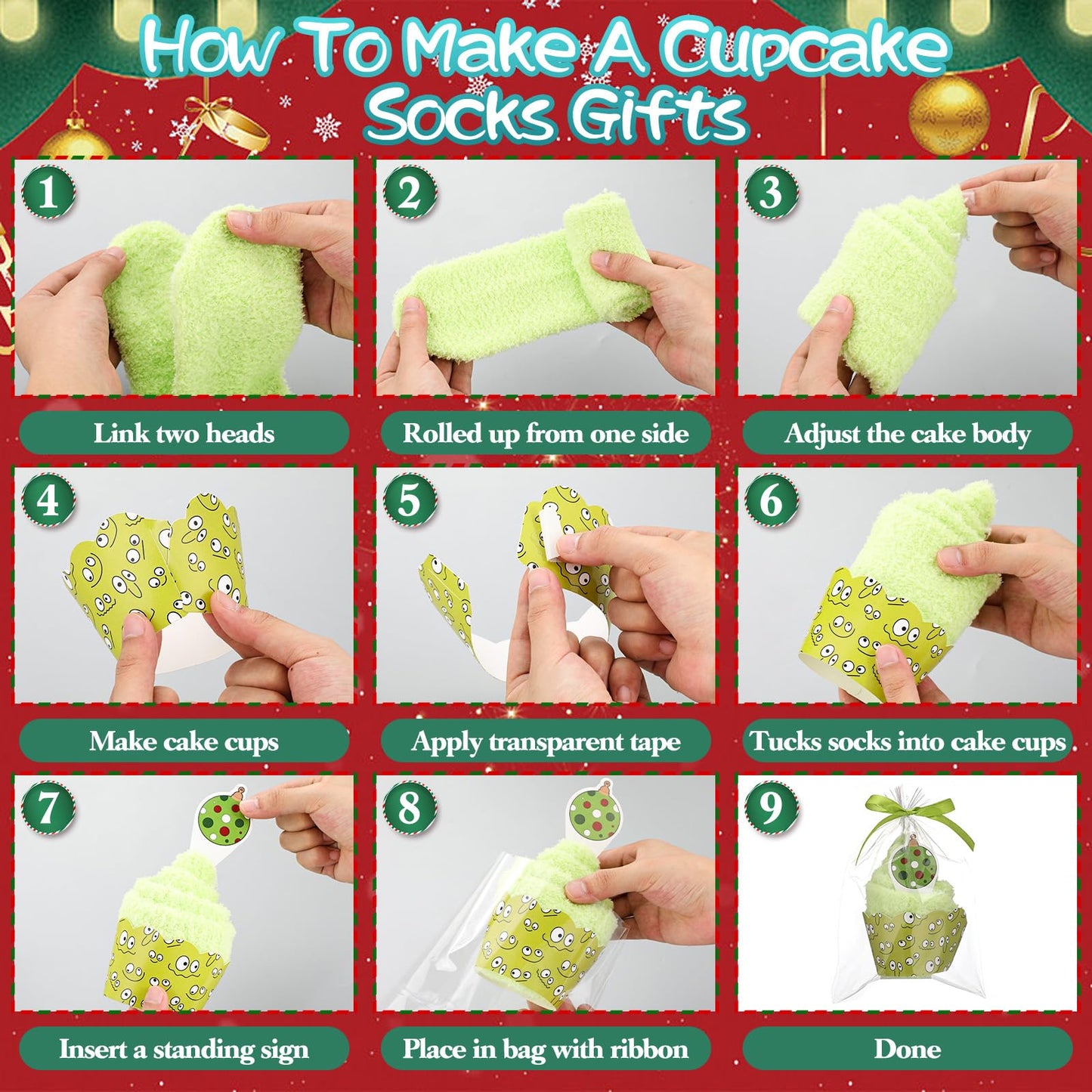 How To Make A Cupcake Socks Gifts

1

Link two heads

2

Rolled up from one side

3

Adjust the cake body

4

Make cake cups

5

Apply transparent tape

6

Tucks socks into cake cups

7

Insert a standing sign

8

Place in bag with ribbon

9

Done