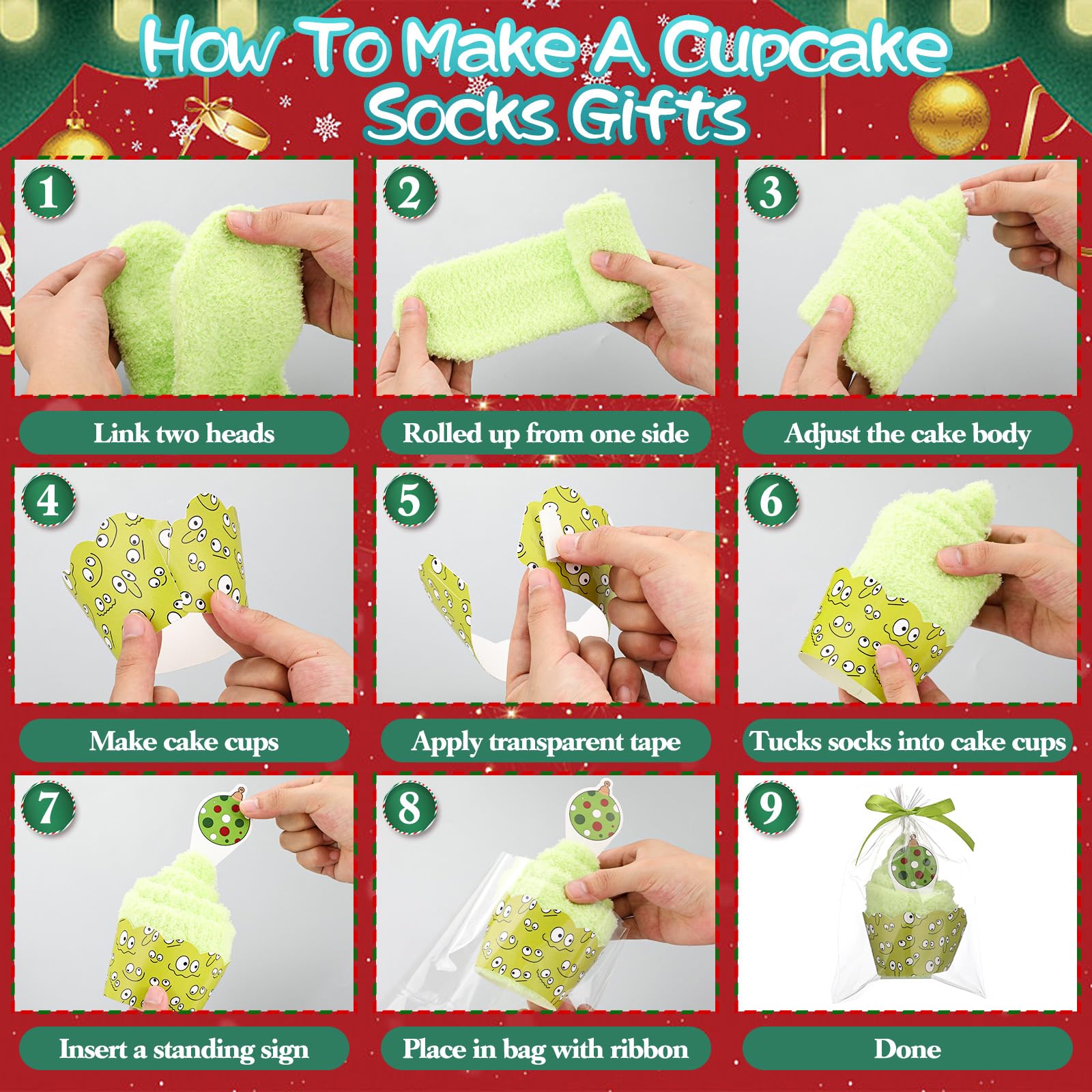 How To Make A Cupcake Socks Gifts

1
Link two heads

2
Rolled up from one side

3
Adjust the cake body

4
Make cake cups

5
Apply transparent tape

6
Tucks socks into cake cups

7
Insert a standing sign

8
Place in bag with ribbon

9
Done