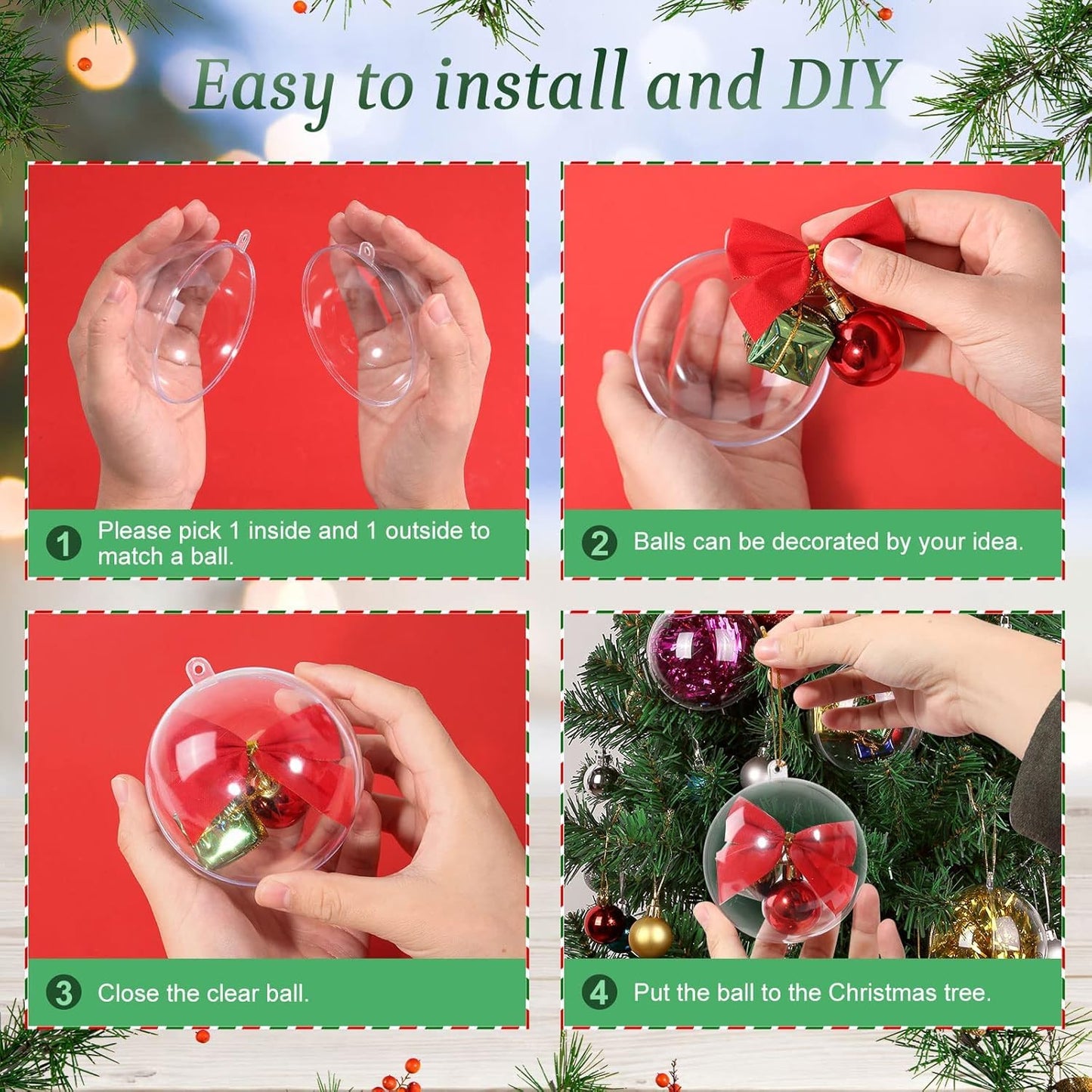 Easy to install and DIY

1 Please pick 1 inside and 1 outside to match a ball.

2 Balls can be decorated by your idea.

3 Close the clear ball.

4 Put the ball to the Christmas tree.