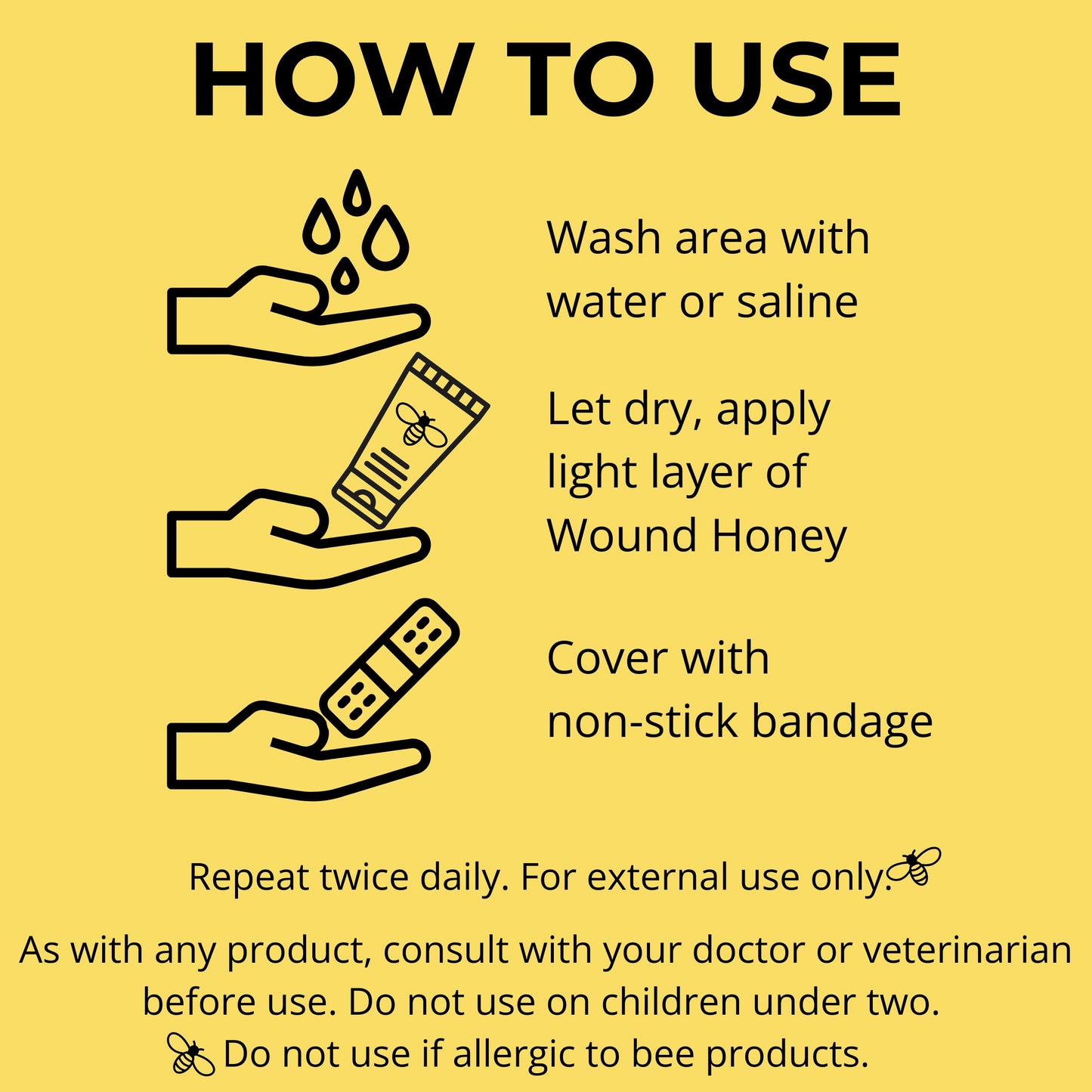 HOW TO USE

Wash area with water or saline

Let dry, apply light layer of Wound Honey

Cover with non-stick bandage

Repeat twice daily. For external use only.

As with any product, consult with your doctor or veterinarian before use. Do not use on children under two.
Do not use if allergic to bee products.