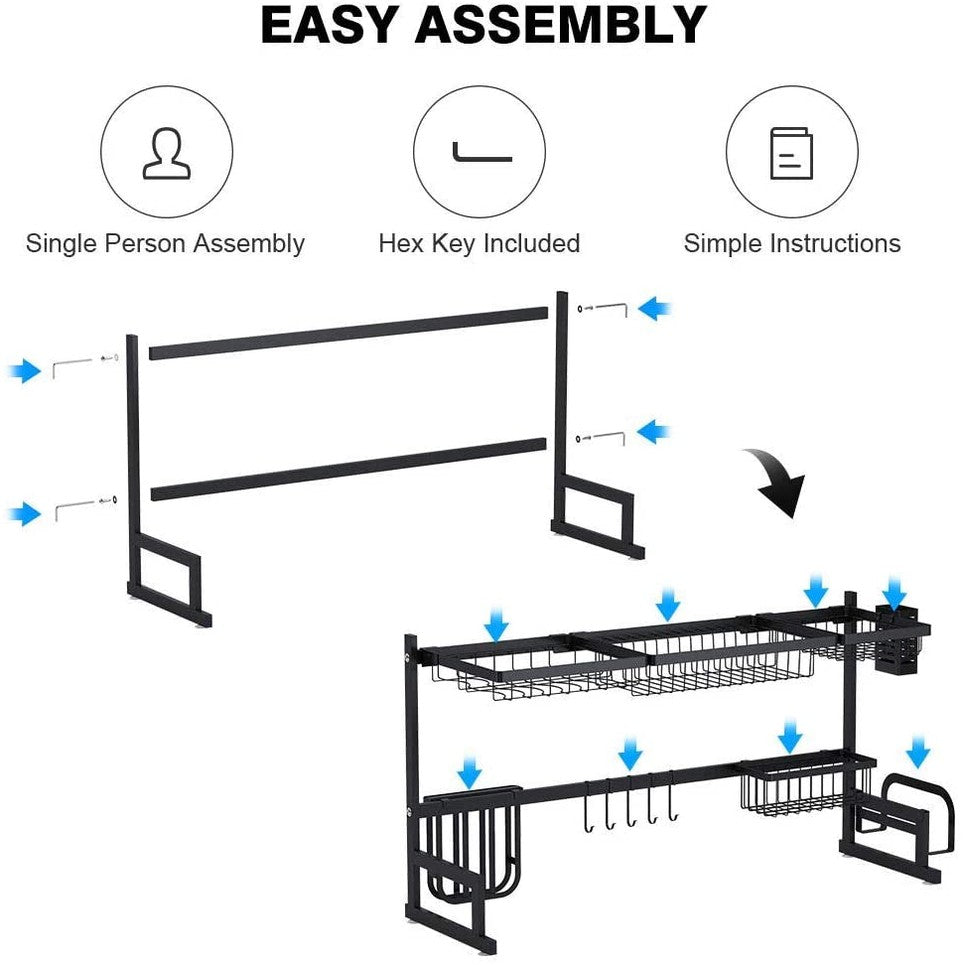 EASY ASSEMBLY

Single Person Assembly

Hex Key Included

Simple Instructions