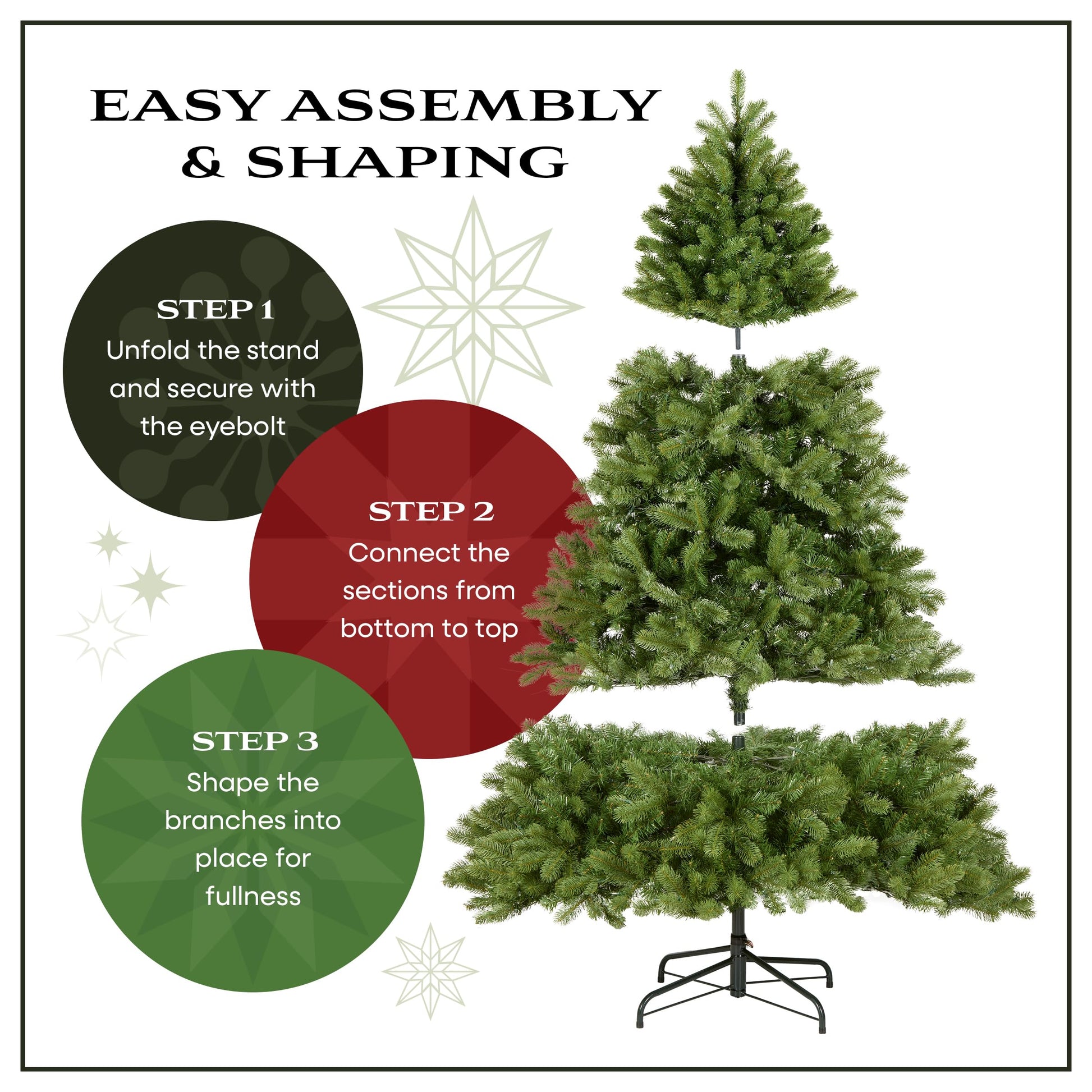 EASY ASSEMBLY & SHAPING

STEP 1
Unfold the stand and secure with the eyebolt

STEP 2
Connect the sections from bottom to top

STEP 3
Shape the branches into place for fullness