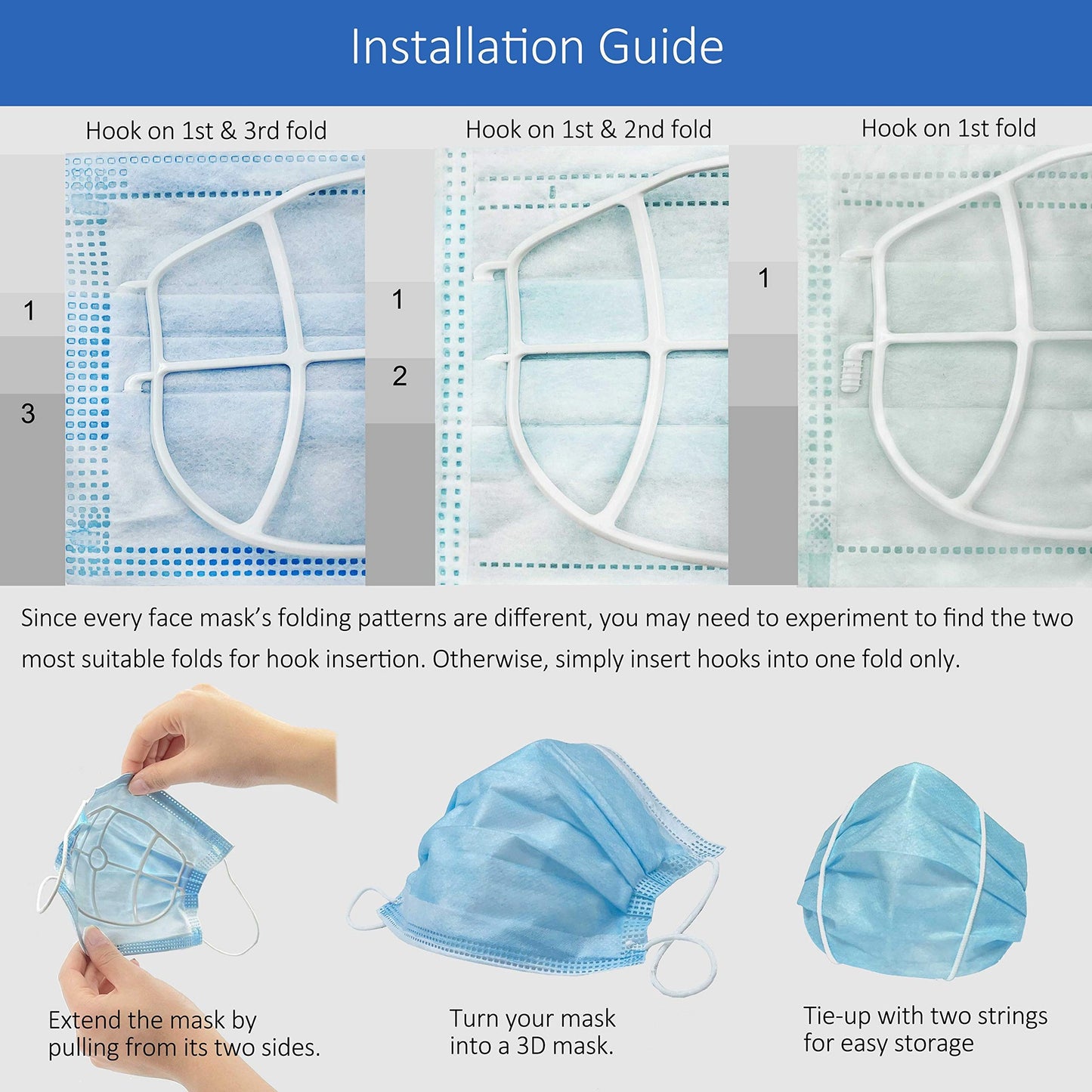 Installation Guide

Hook on 1st & 3rd fold

1
3

Hook on 1st & 2nd fold

1
2

Hook on 1st fold

1

Since every face mask's folding patterns are different, you may need to experiment to find the two most suitable folds for hook insertion. Otherwise, simply insert hooks into one fold only.

Extend the mask by pulling from its two sides.

Turn your mask into a 3D mask.

Tie-up with two strings for easy storage