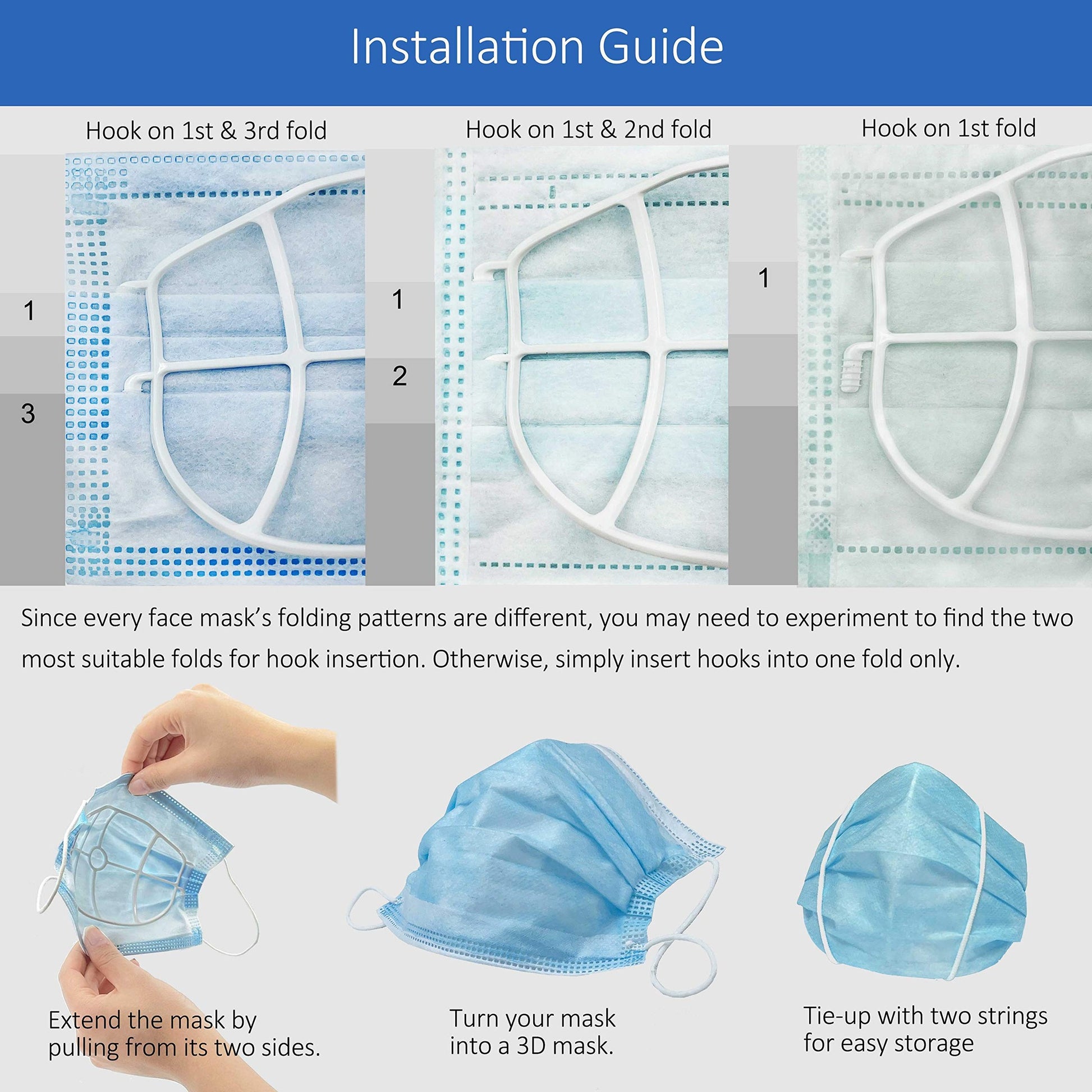 Installation Guide

Hook on 1st & 3rd fold

1

3

Hook on 1st & 2nd fold

1

2

Hook on 1st fold

1

Since every face mask's folding patterns are different, you may need to experiment to find the two most suitable folds for hook insertion. Otherwise, simply insert hooks into one fold only.

Extend the mask by pulling from its two sides.

Turn your mask into a 3D mask.

Tie-up with two strings for easy storage