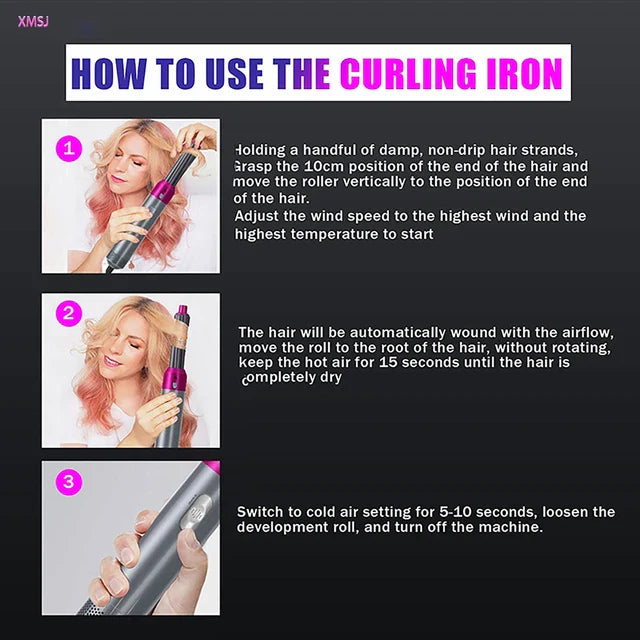 XMSJ

HOW TO USE THE CURLING IRON

1

Holding a handful of damp, non-drip hair strands, Grasp the 10cm position of the end of the hair and move the roller vertically to the position of the end of the hair.
Adjust the wind speed to the highest wind and the highest temperature to start

2

The hair will be automatically wound with the airflow, move the roll to the root of the hair, without rotating, keep the hot air for 15 seconds until the hair is completely dry

3

Switch to cold air setting for 5-10 seconds, loosen the development roll, and turn off the machine.