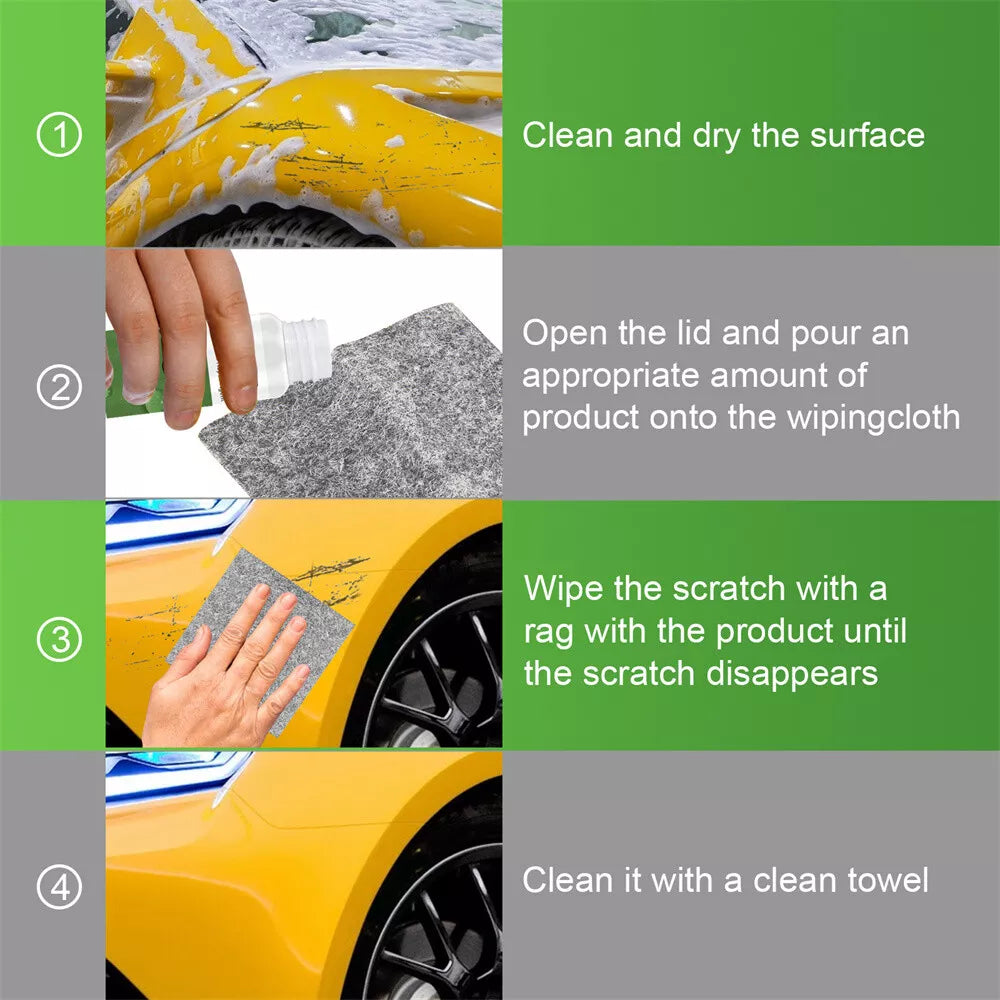 ① Clean and dry the surface

② Open the lid and pour an appropriate amount of product onto the wipingcloth

③ Wipe the scratch with a rag with the product until the scratch disappears

④ Clean it with a clean towel