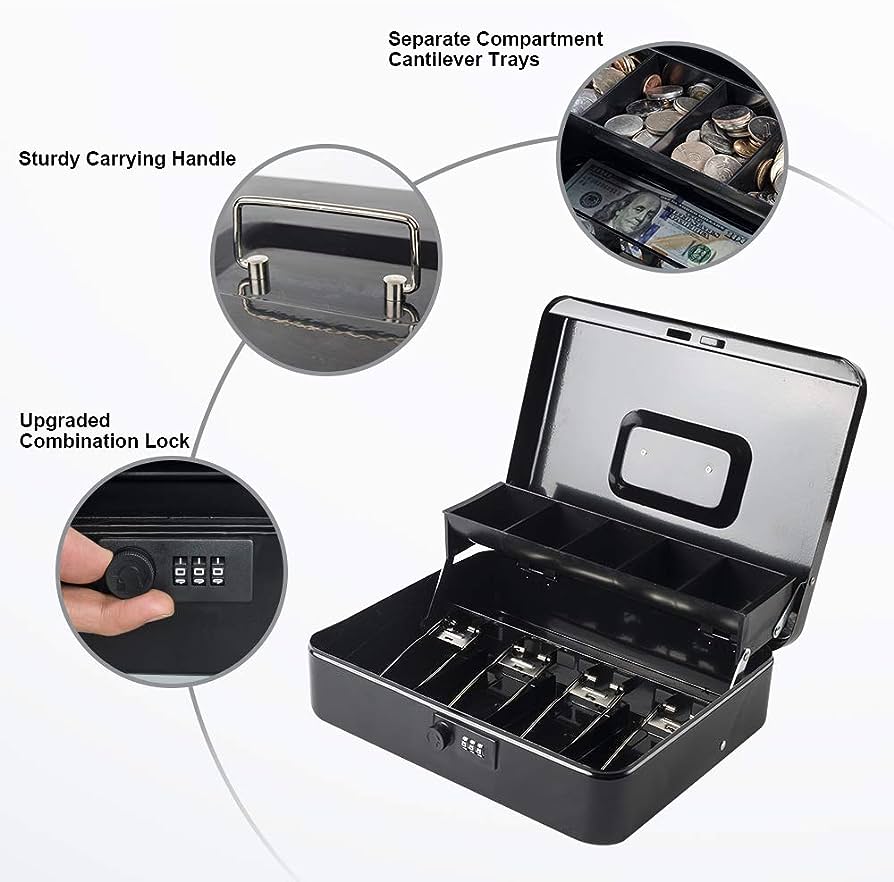 Separate Compartment
Cantilever Trays

Sturdy Carrying Handle

Upgraded
Combination Lock