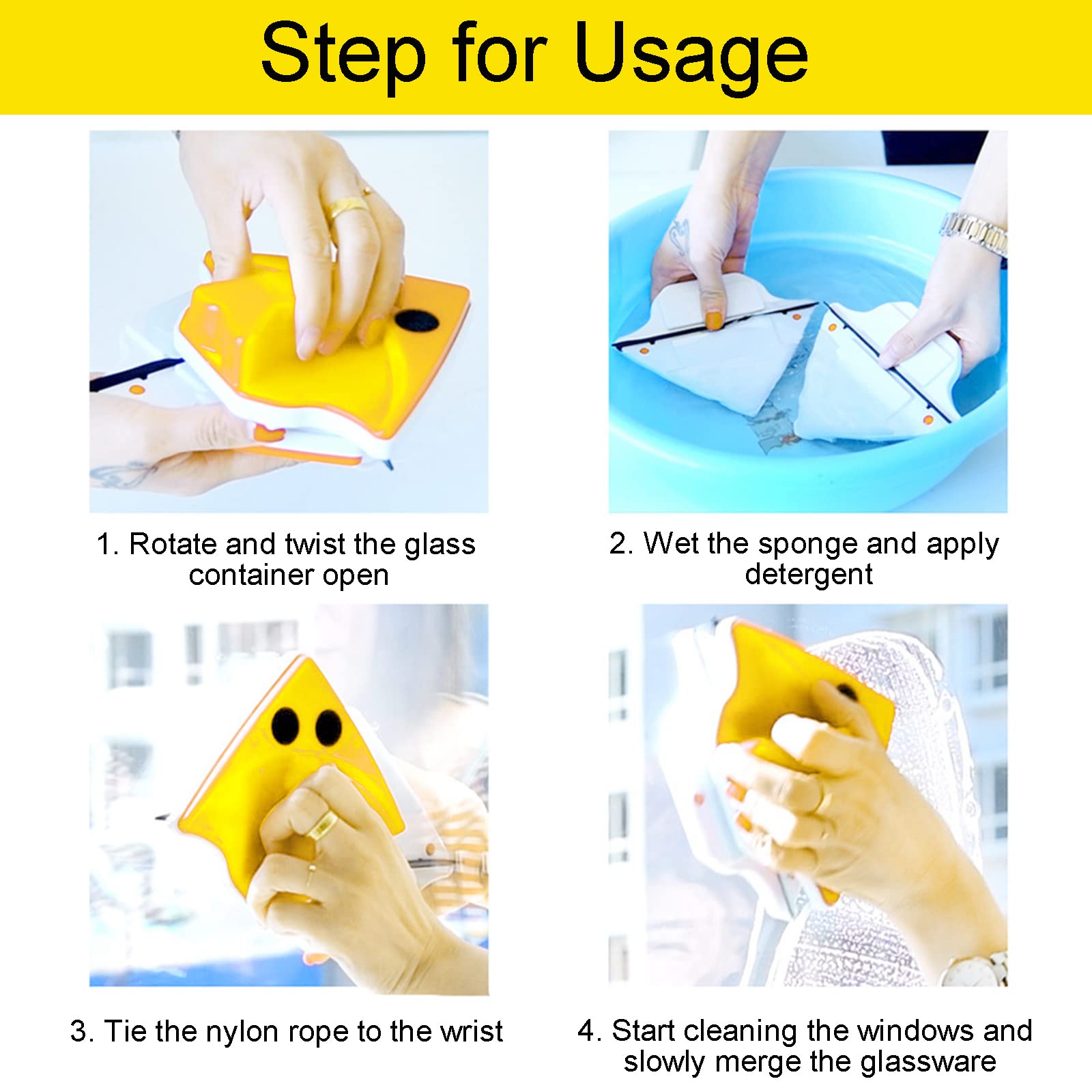 Step for Usage

1. Rotate and twist the glass container open

2. Wet the sponge and apply detergent

3. Tie the nylon rope to the wrist

4. Start cleaning the windows and slowly merge the glassware