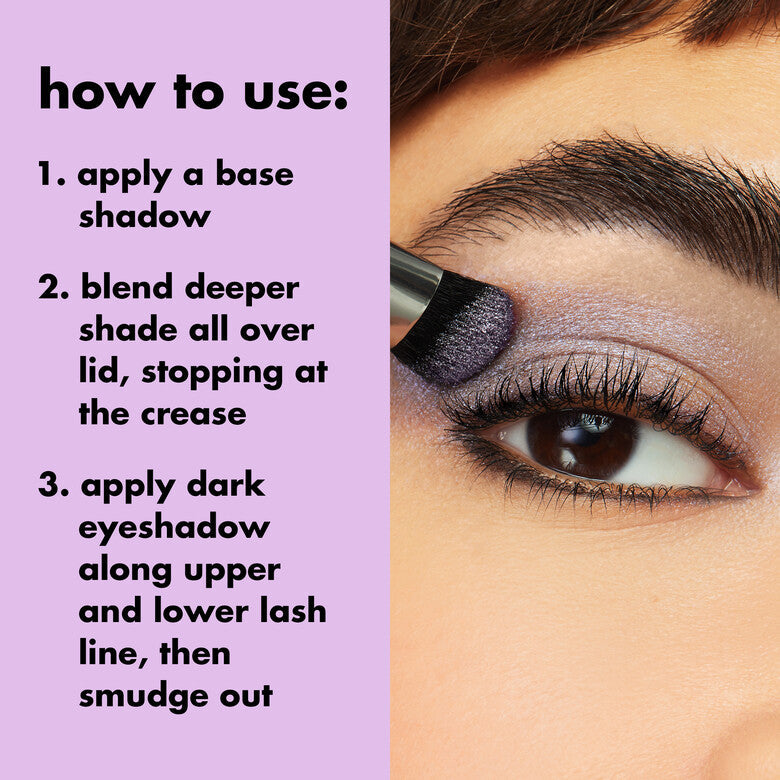 how to use:

1. apply a base shadow

2. blend deeper shade all over lid, stopping at the crease

3. apply dark eyeshadow along upper and lower lash line, then smudge out