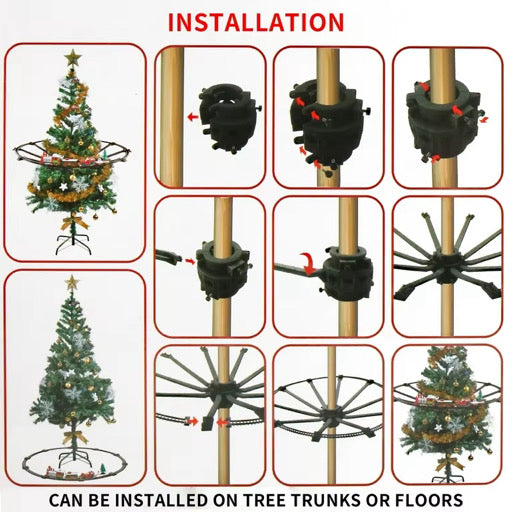 INSTALLATION

CAN BE INSTALLED ON TREE TRUNKS OR FLOORS