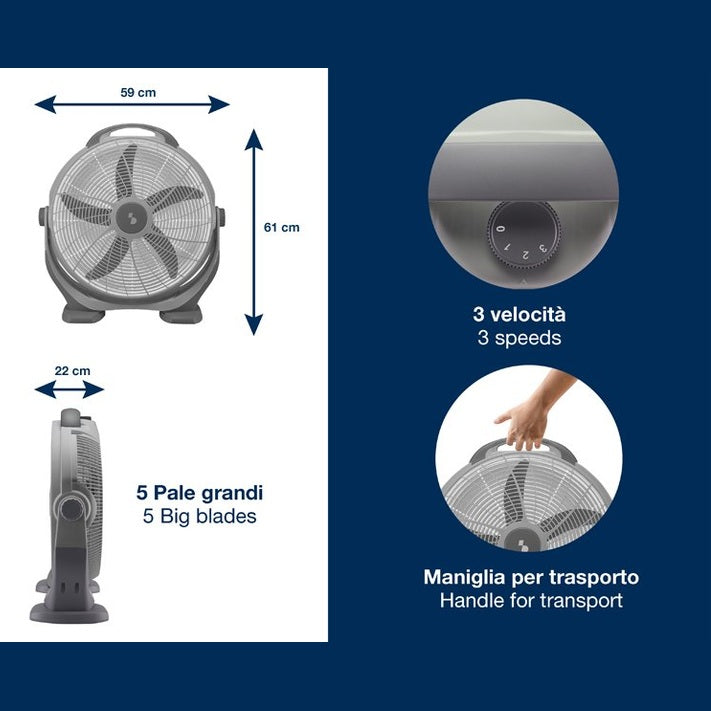 59 cm

61 cm

22 cm

5 Pale grandi
5 Big blades

0 1 2 3

3 velocità
3 speeds

Maniglia per trasporto
Handle for transport