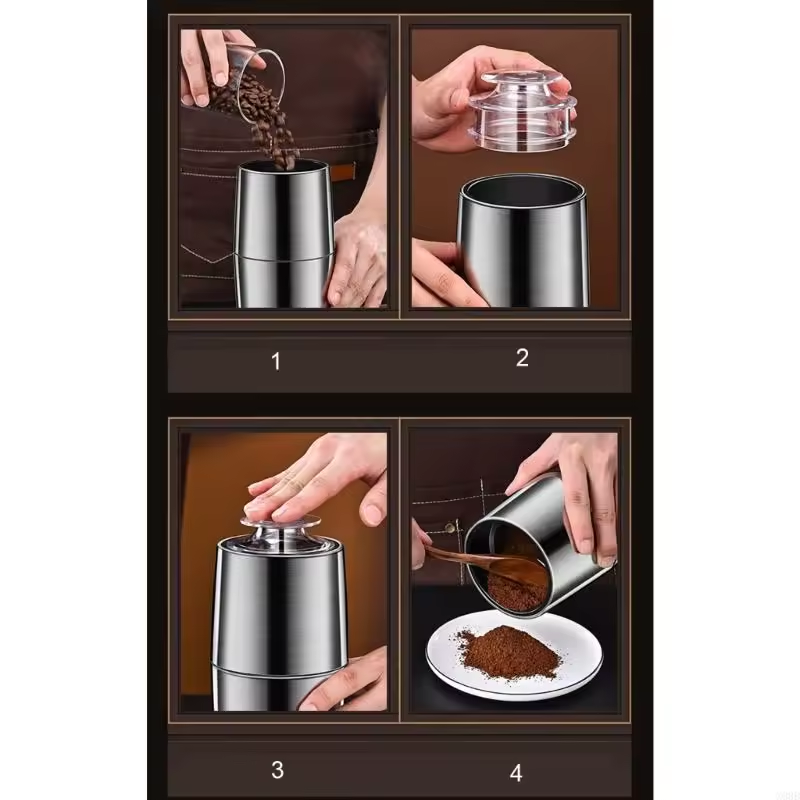 1

2

3

4