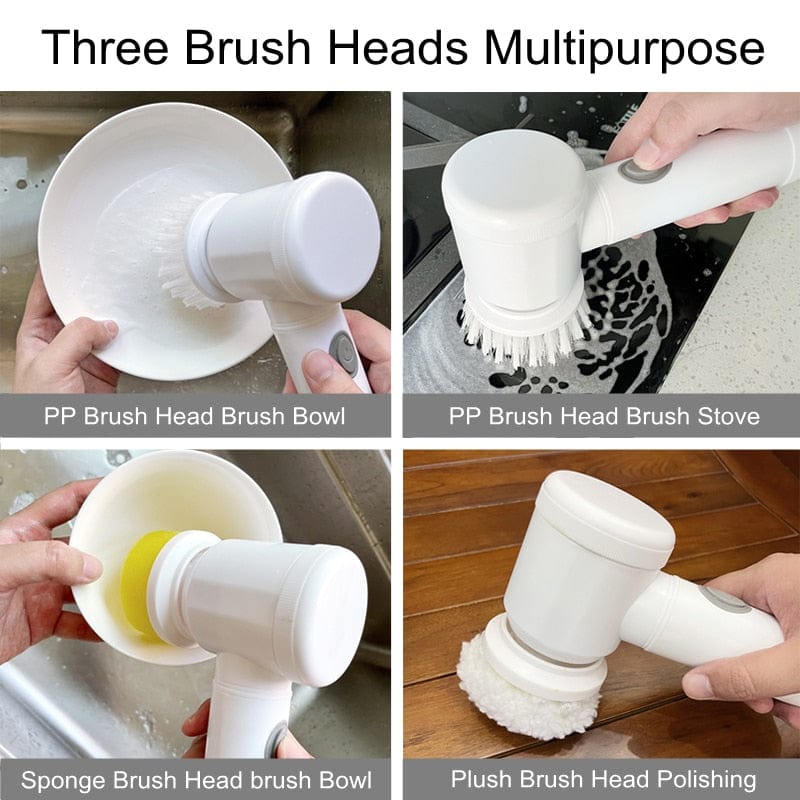 Three Brush Heads Multipurpose

PP Brush Head Brush Bowl

PP Brush Head Brush Stove

Sponge Brush Head brush Bowl

Plush Brush Head Polishing