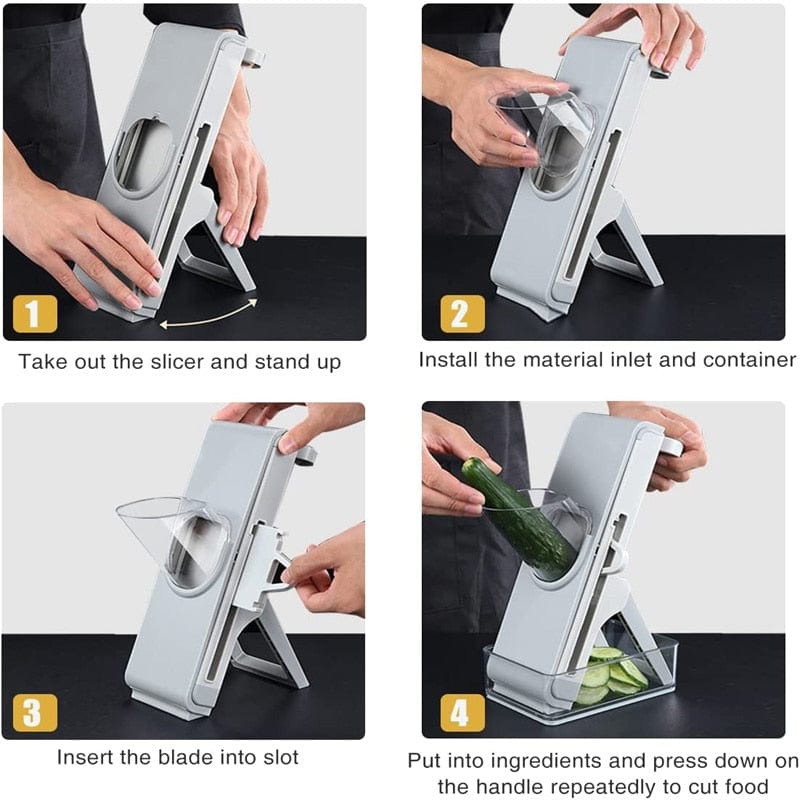 1
Take out the slicer and stand up

2
Install the material inlet and container

3
Insert the blade into slot

4
Put into ingredients and press down on the handle repeatedly to cut food