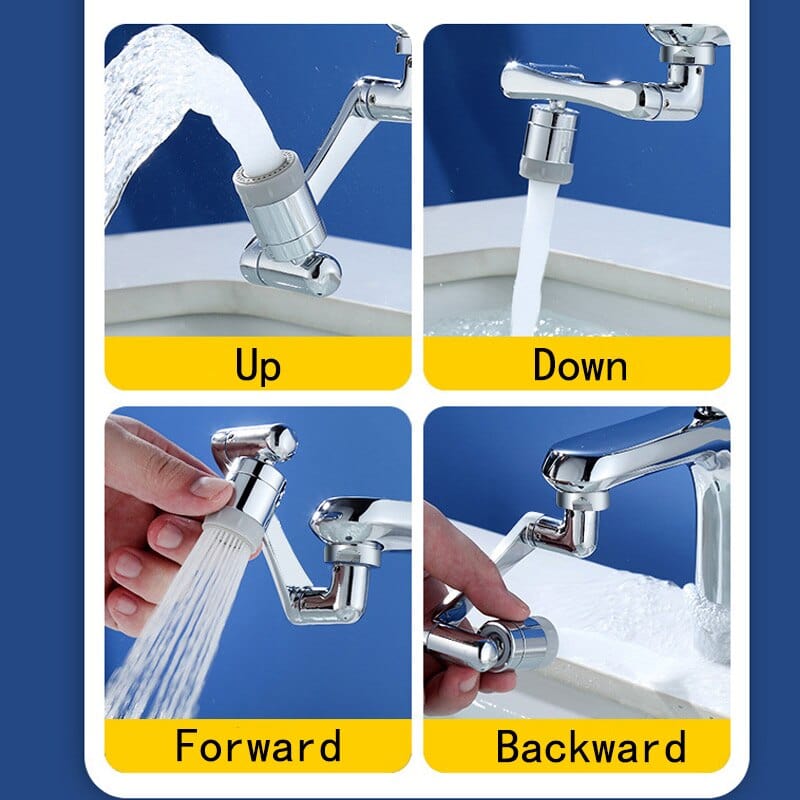 Up

Down

Forward

Backward