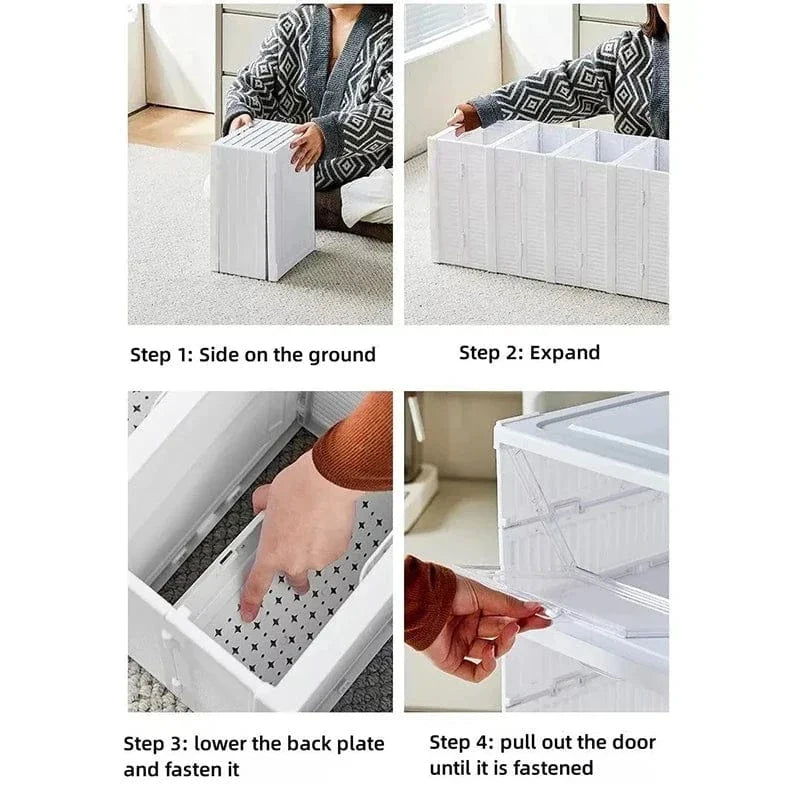 Step 1: Side on the ground

Step 2: Expand

Step 3: lower the back plate and fasten it

Step 4: pull out the door until it is fastened