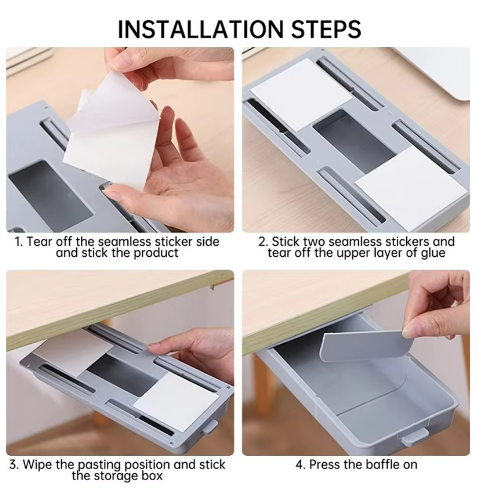 INSTALLATION STEPS

1. Tear off the seamless sticker side and stick the product

2. Stick two seamless stickers and tear off the upper layer of glue

3. Wipe the pasting position and stick the storage box

4. Press the baffle on