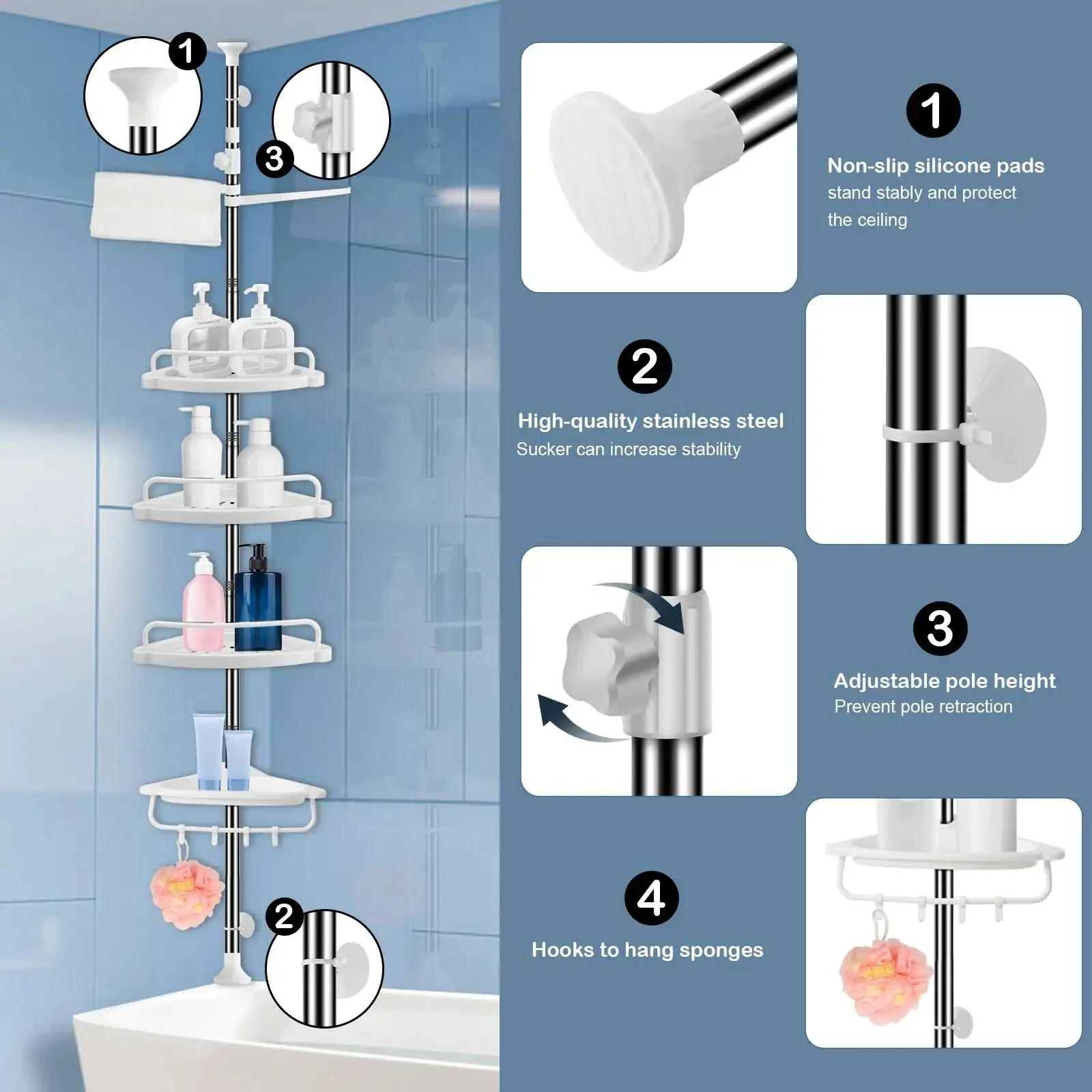 1

3

2

1

Non-slip silicone pads
stand stably and protect the ceiling

2

High-quality stainless steel
Sucker can increase stability

3

Adjustable pole height
Prevent pole retraction

4

Hooks to hang sponges