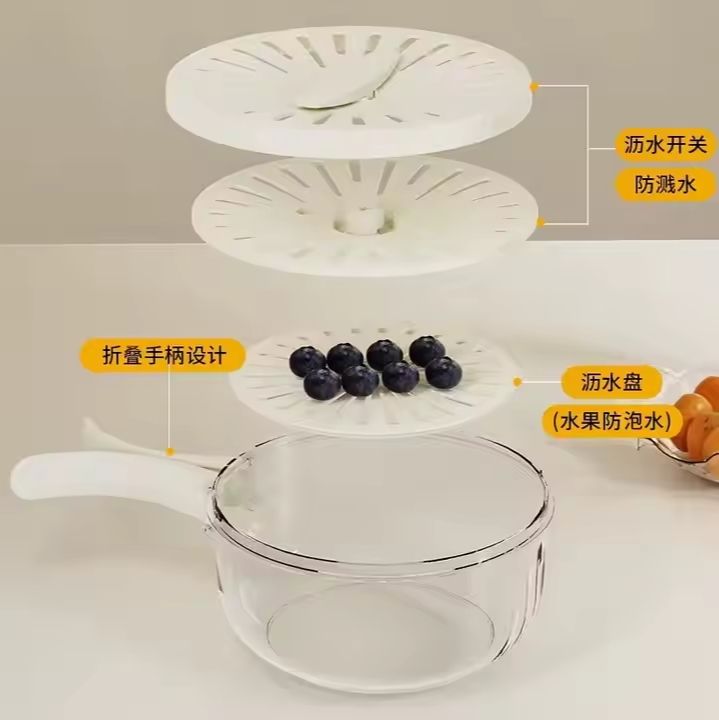 沥水开关
防溅水
折叠手柄设计
沥水盘
(水果防泡水)