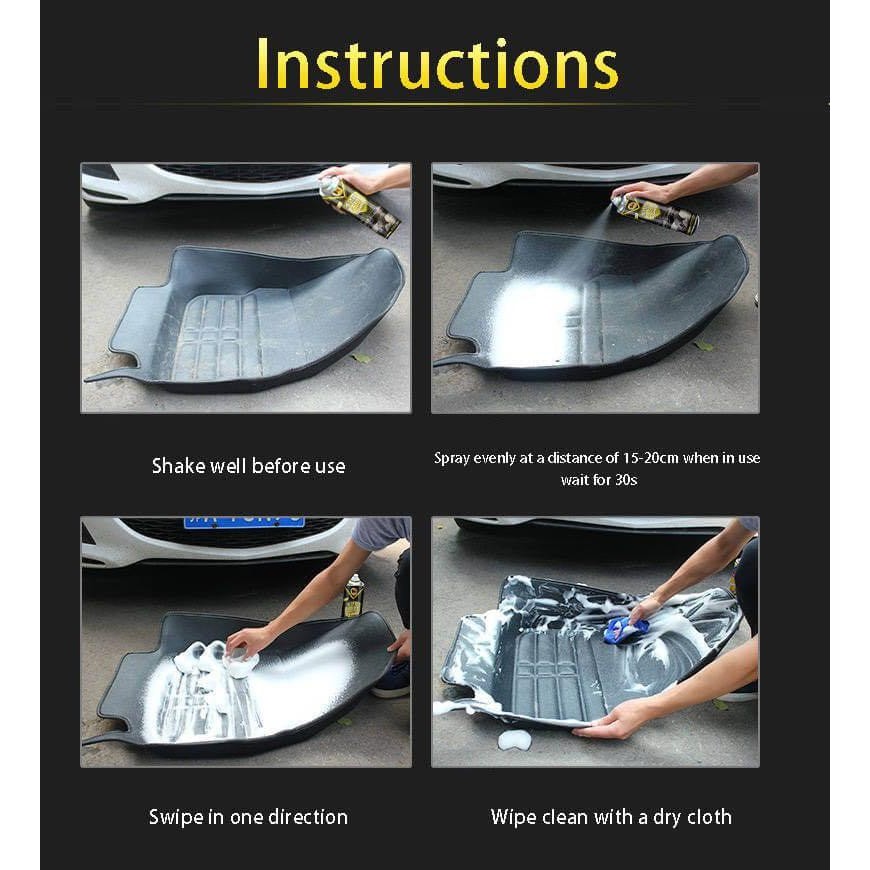 Instructions

Shake well before use

Spray evenly at a distance of 15-20cm when in use wait for 30s

Swipe in one direction

Wipe clean with a dry cloth