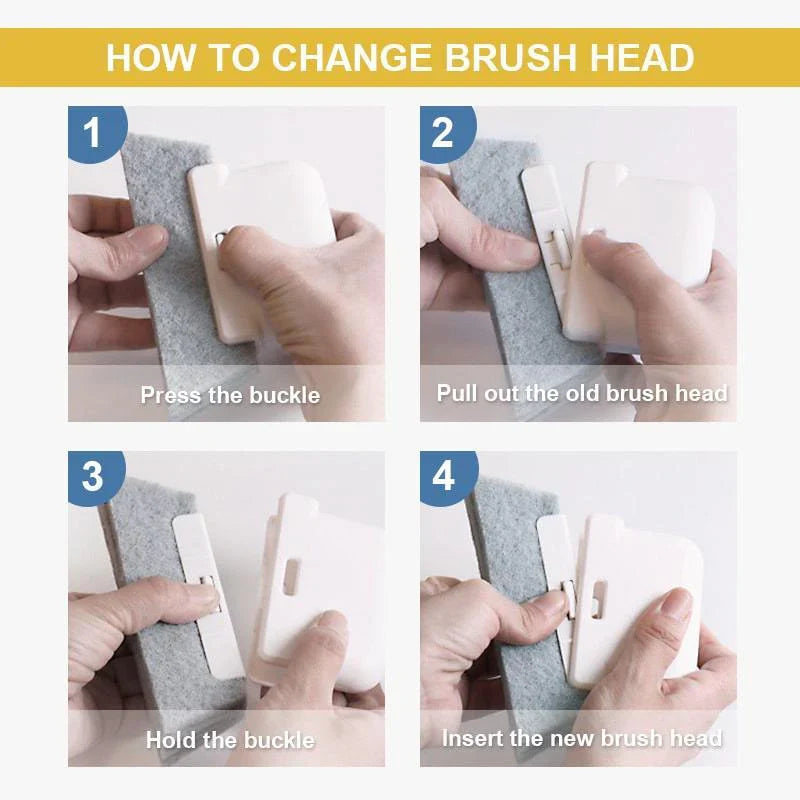 HOW TO CHANGE BRUSH HEAD

1
Press the buckle

2
Pull out the old brush head

3
Hold the buckle

4
Insert the new brush head