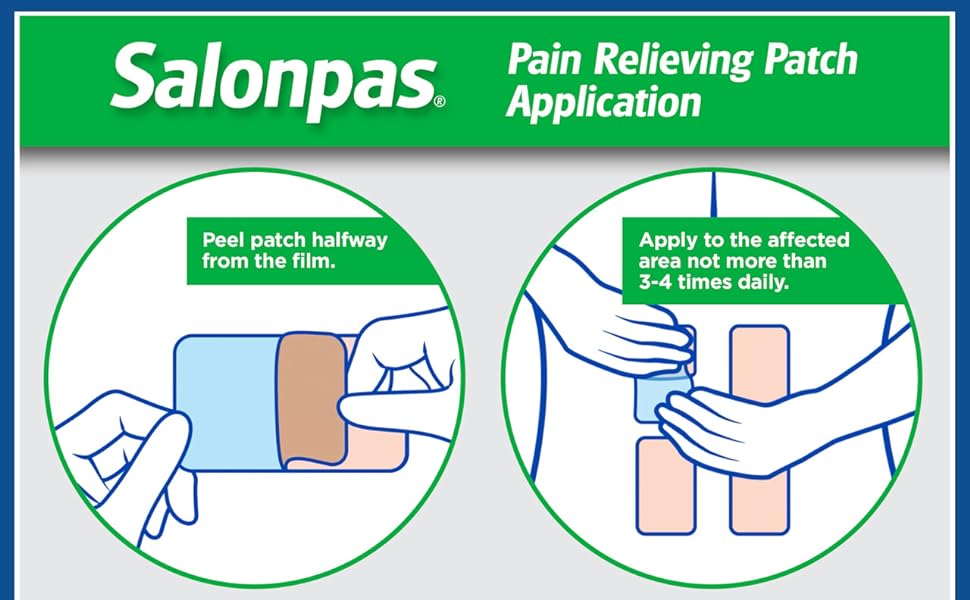 Salonpas®

Pain Relieving Patch Application

Peel patch halfway from the film.

Apply to the affected area not more than 3-4 times daily.