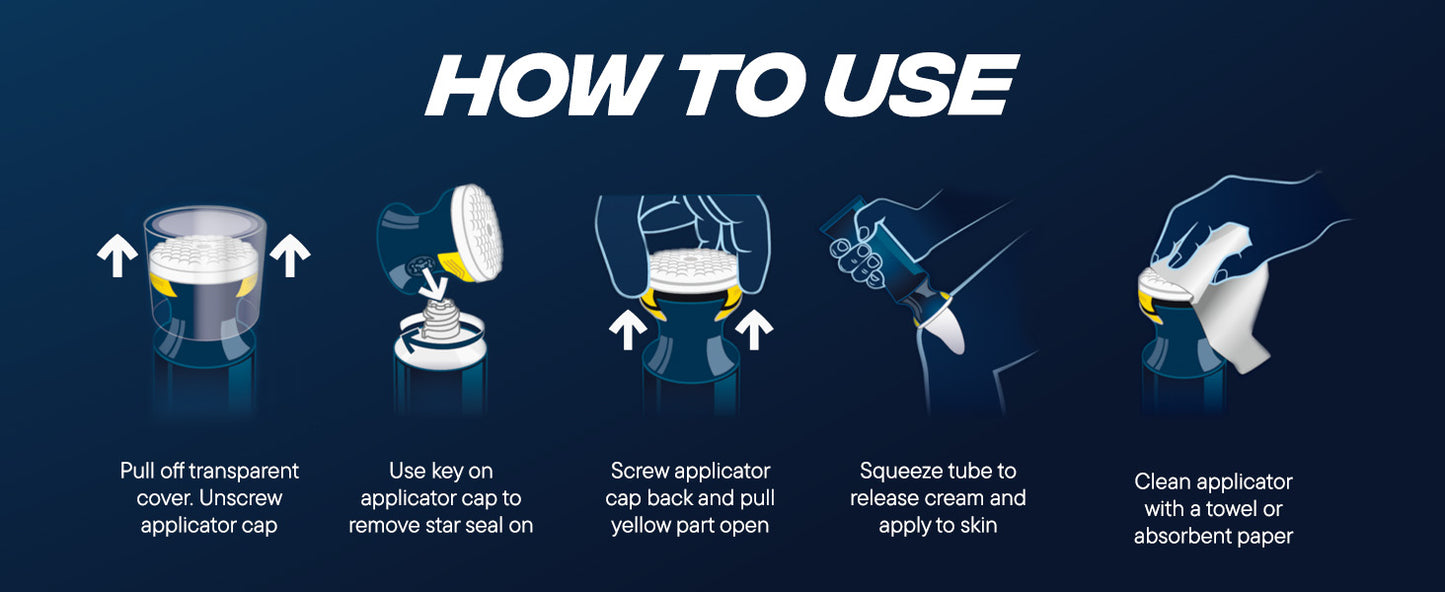 HOW TO USE

Pull off transparent cover. Unscrew applicator cap

Use key on applicator cap to remove star seal on

Screw applicator cap back and pull yellow part open

Squeeze tube to release cream and apply to skin

Clean applicator with a towel or absorbent paper