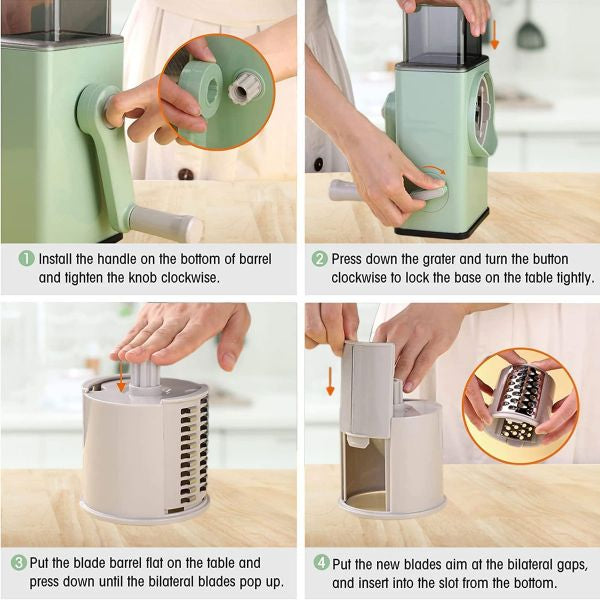 1 Install the handle on the bottom of barrel and tighten the knob clockwise.

2 Press down the grater and turn the button clockwise to lock the base on the table tightly.

3 Put the blade barrel flat on the table and press down until the bilateral blades pop up.

4 Put the new blades aim at the bilateral gaps, and insert into the slot from the bottom.