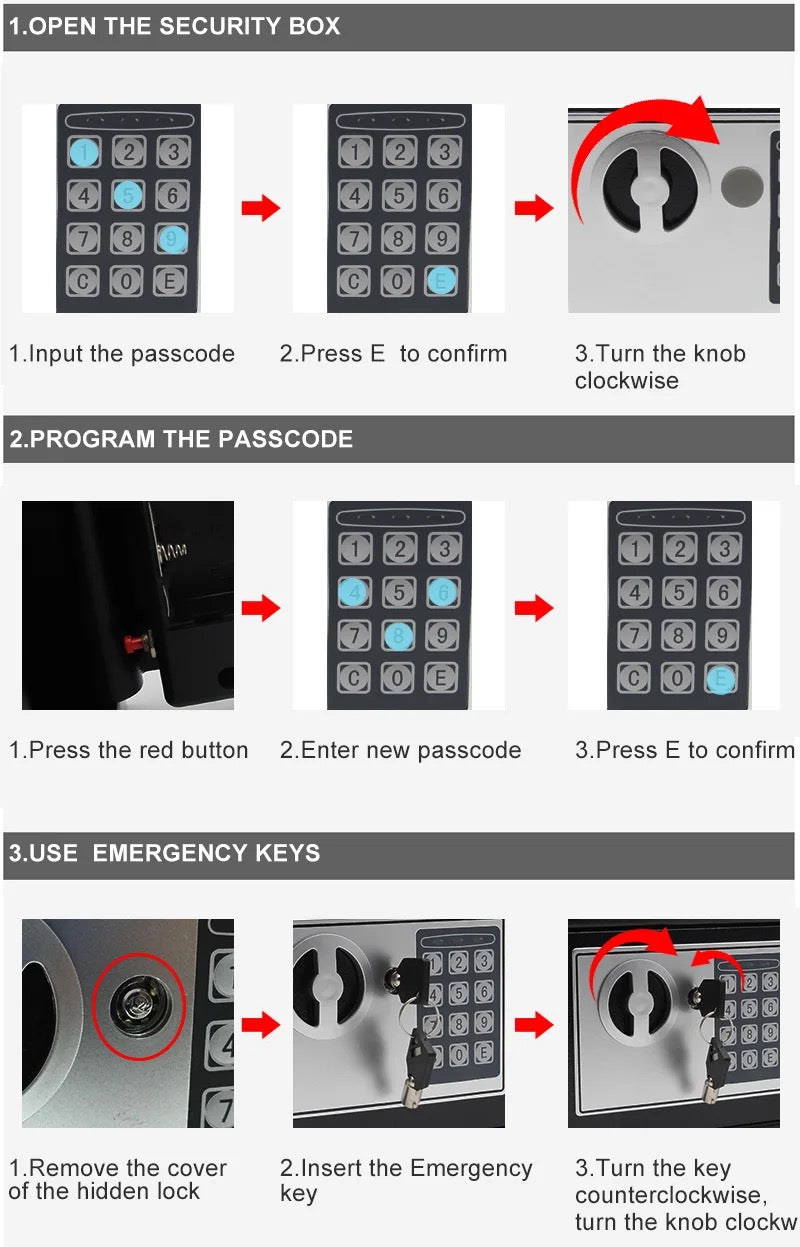 1.OPEN THE SECURITY BOX

1 2 3
4 5 6
7 8 9
C 0 E

1 2 3
4 5 6
7 8 9
C 0 E

1.Input the passcode

2.Press E to confirm

3.Turn the knob clockwise

2.PROGRAM THE PASSCODE

1 2 3
4 5 6
7 8 9
C 0 E

1 2 3
4 5 6
7 8 9
C 0 E

1.Press the red button

2.Enter new passcode

3.Press E to confirm

3.USE EMERGENCY KEYS

1.Remove the cover of the hidden lock

2.Insert the Emergency key

3.Turn the key counterclockwise, turn the knob clockw