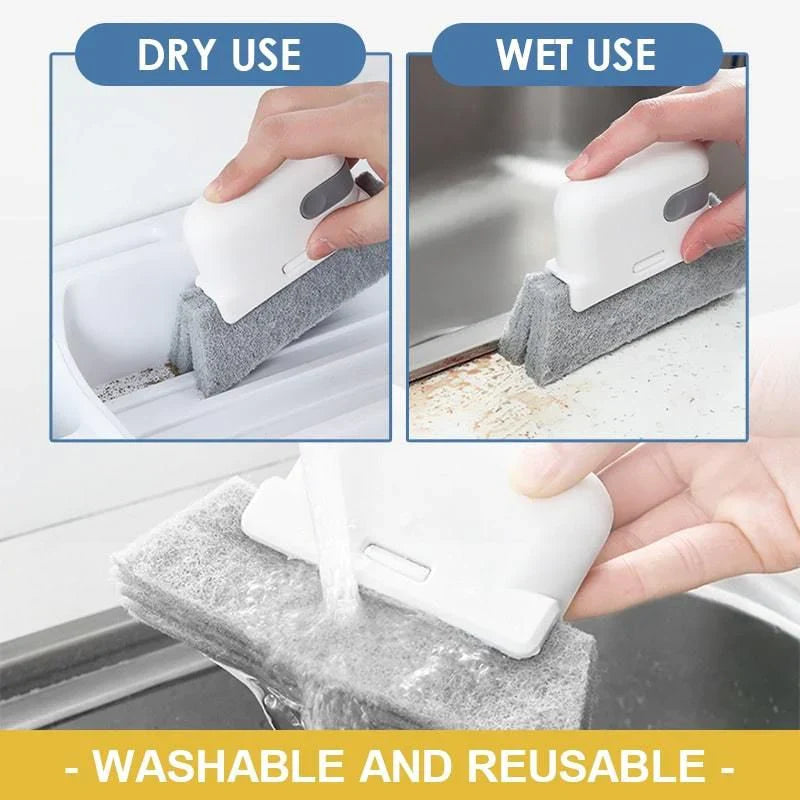 DRY USE

WET USE

- WASHABLE AND REUSABLE -