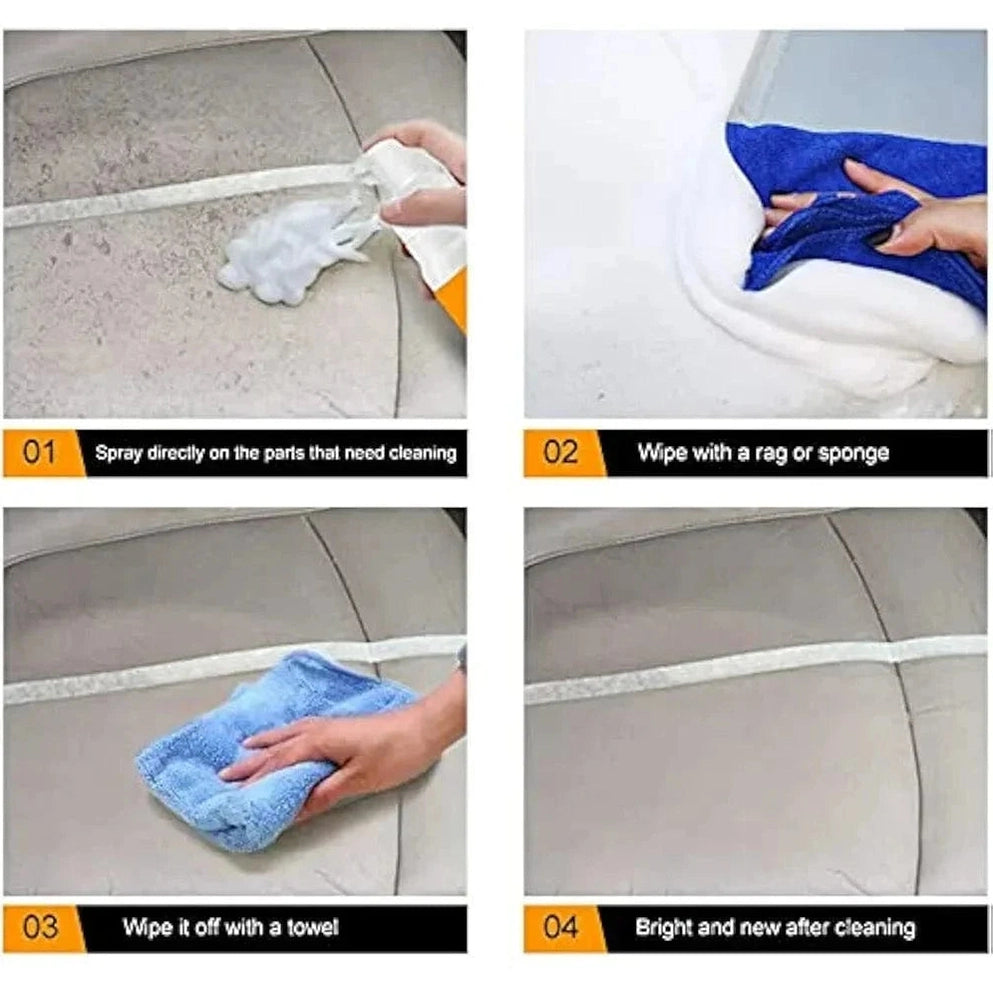 01 Spray directly on the parts that need cleaning

02 Wipe with a rag or sponge

03 Wipe it off with a towel

04 Bright and new after cleaning